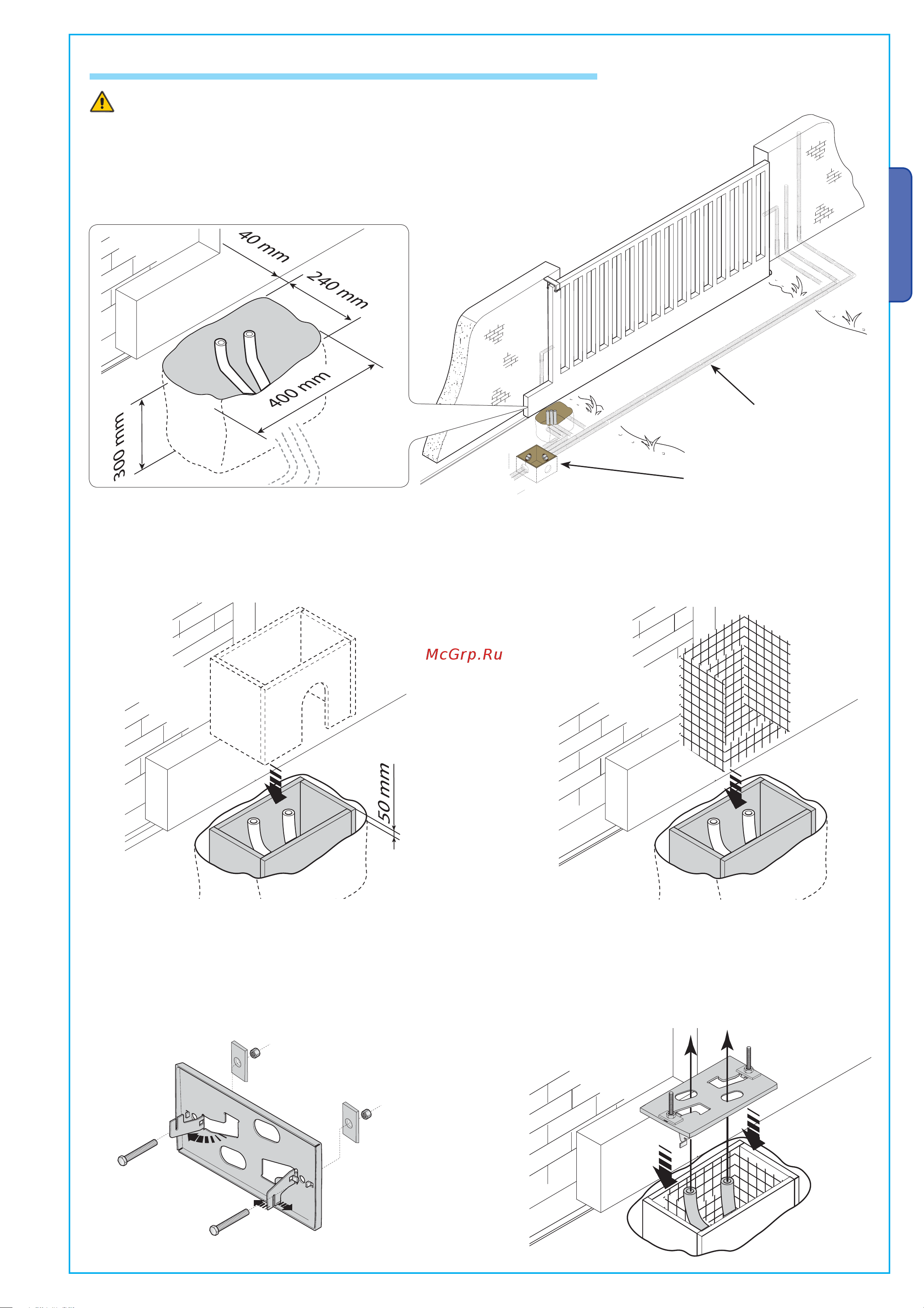 40 mm

240 mm

400 mm

300 mm

McGrp.Ru

50 mm