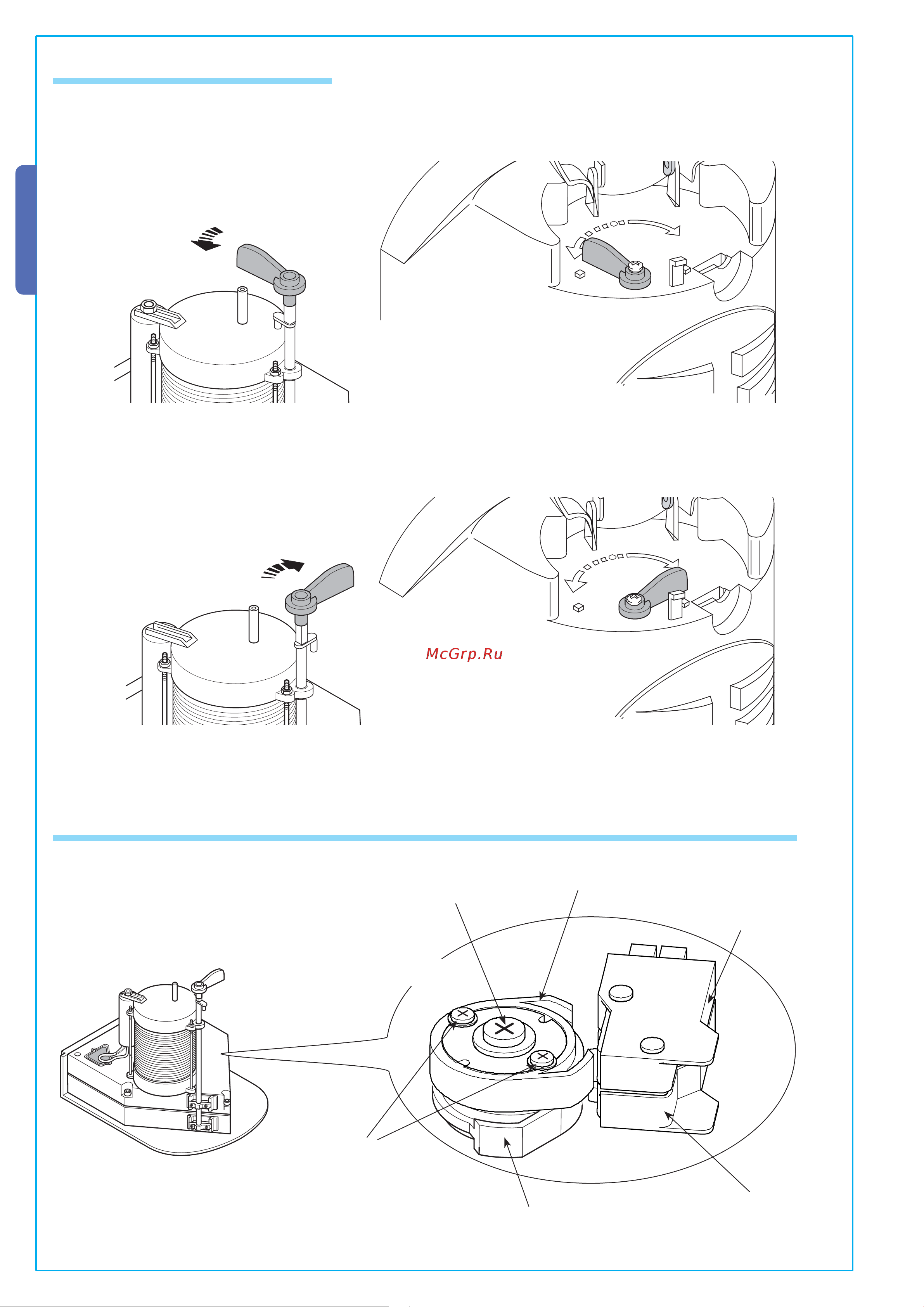 McGrp.Ru