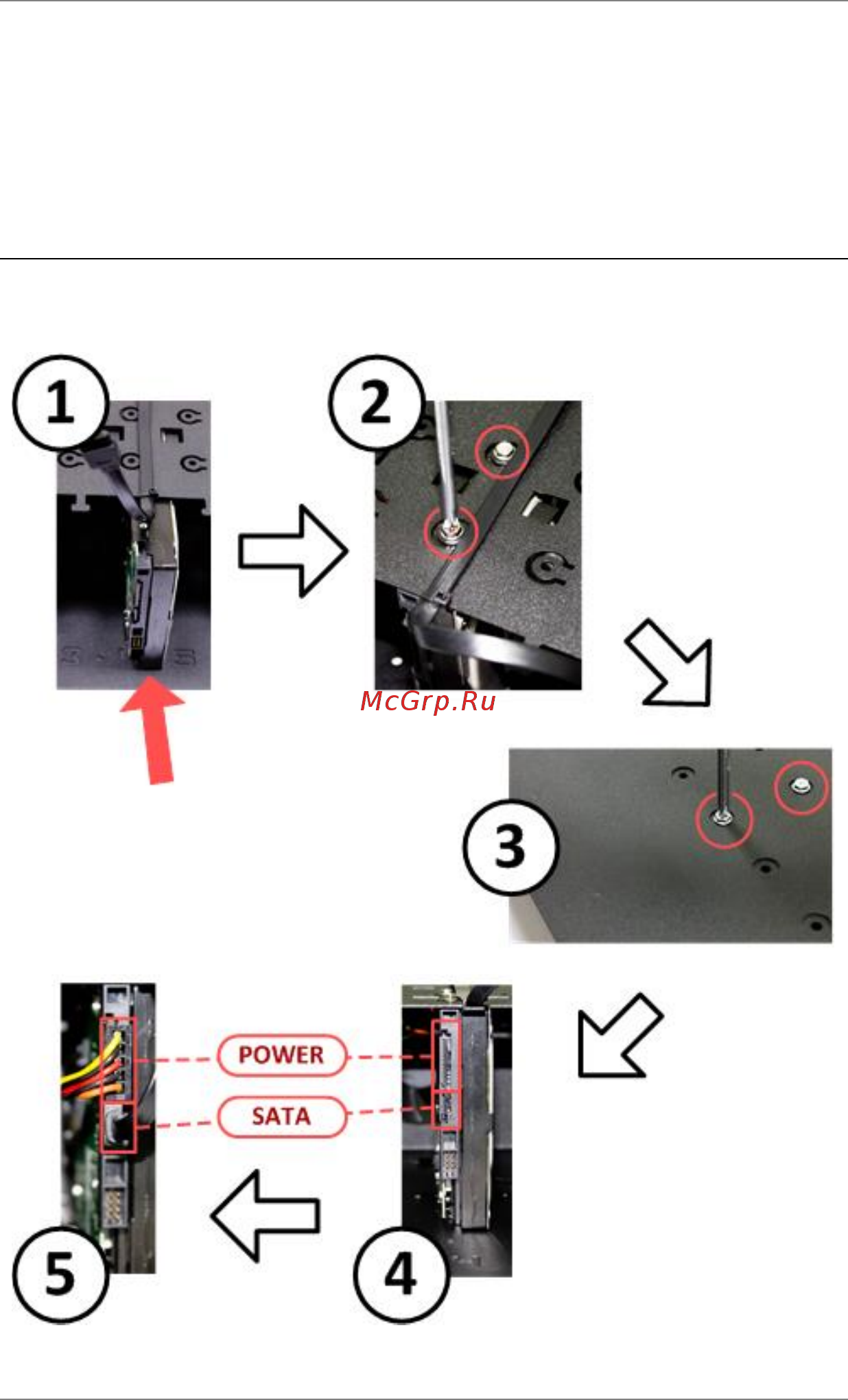 1

2

McGrp.Ru

3

POWER

SATA

5

4