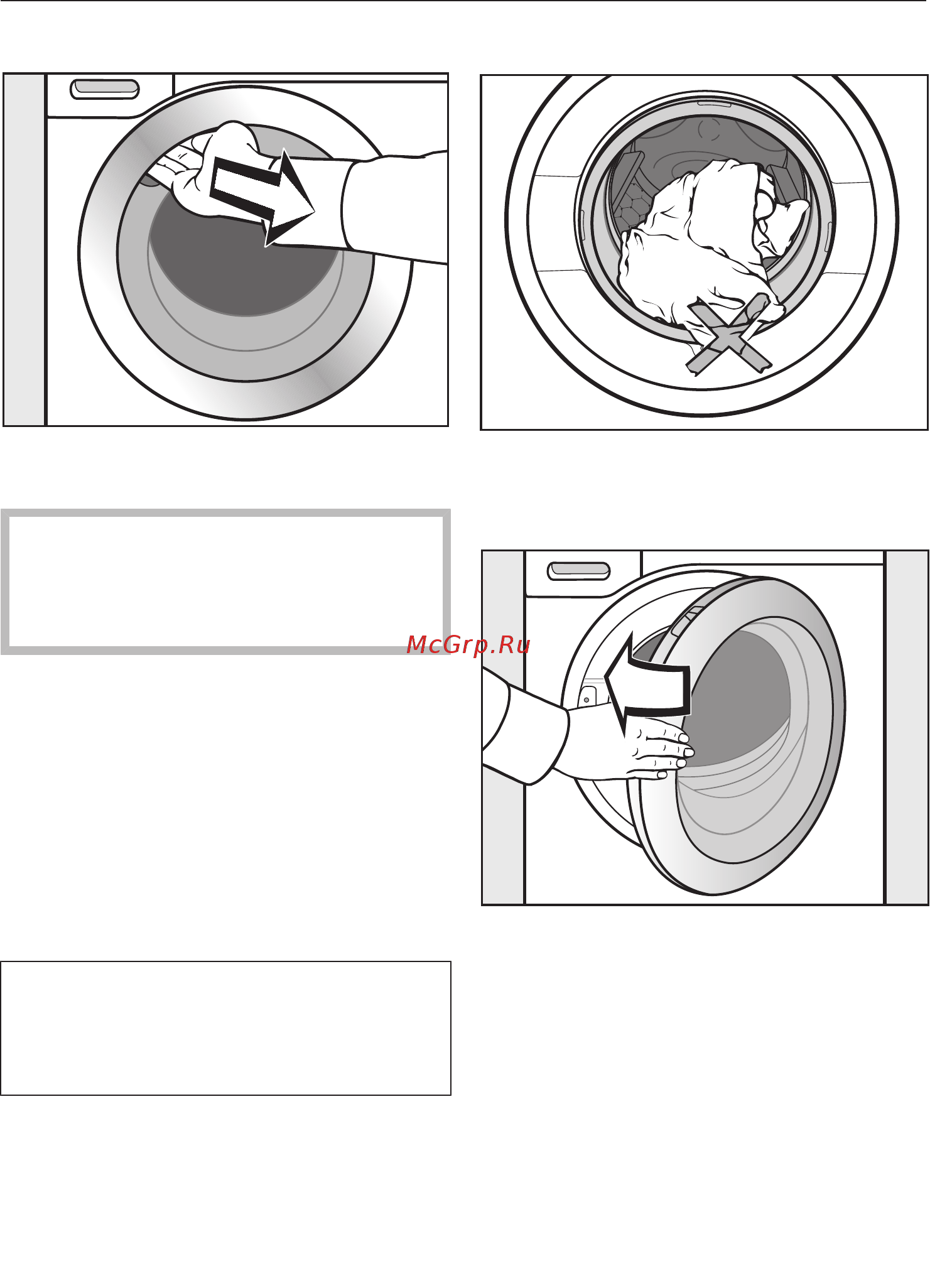 McGrp.Ru