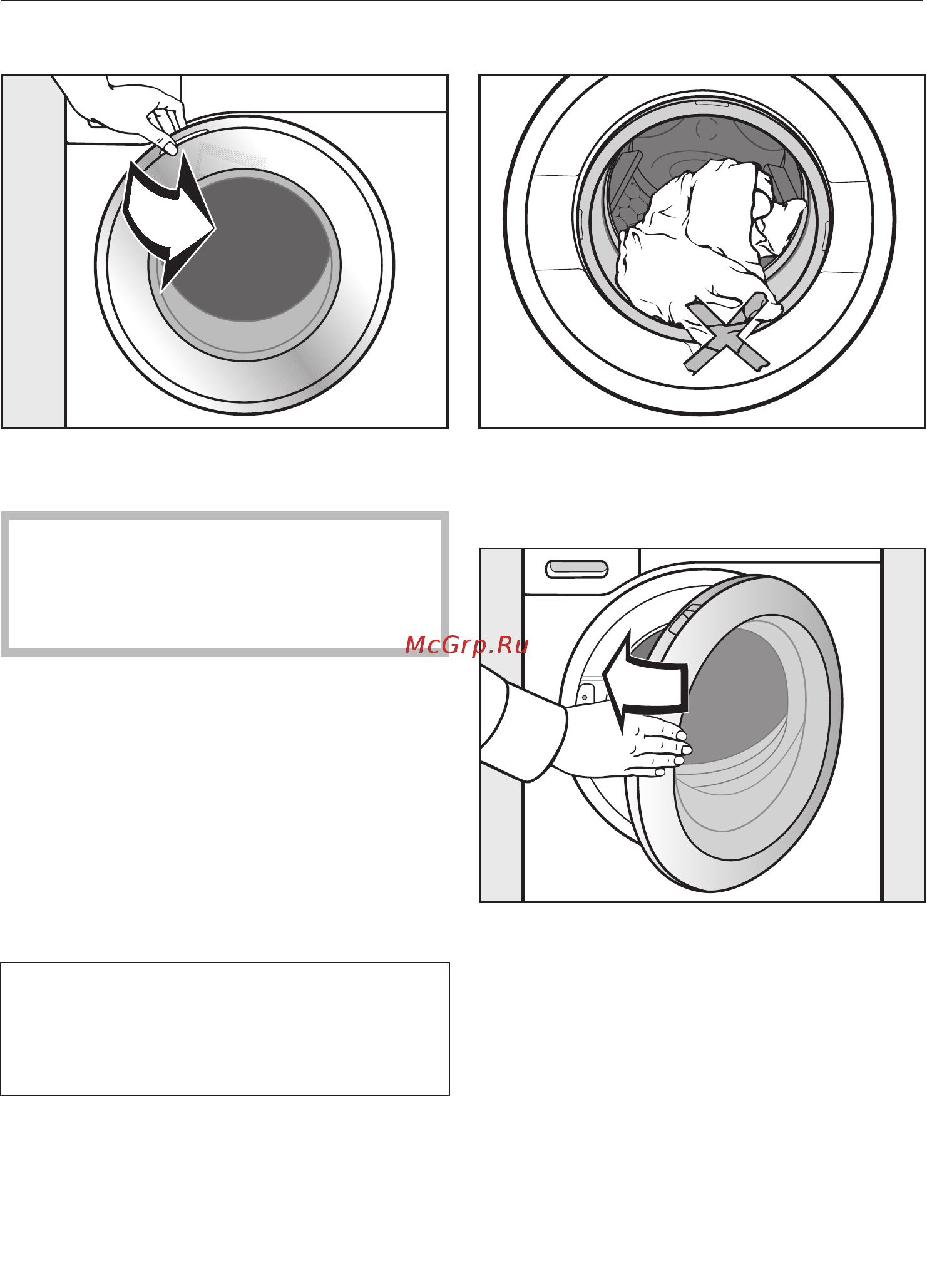 McGrp.Ru