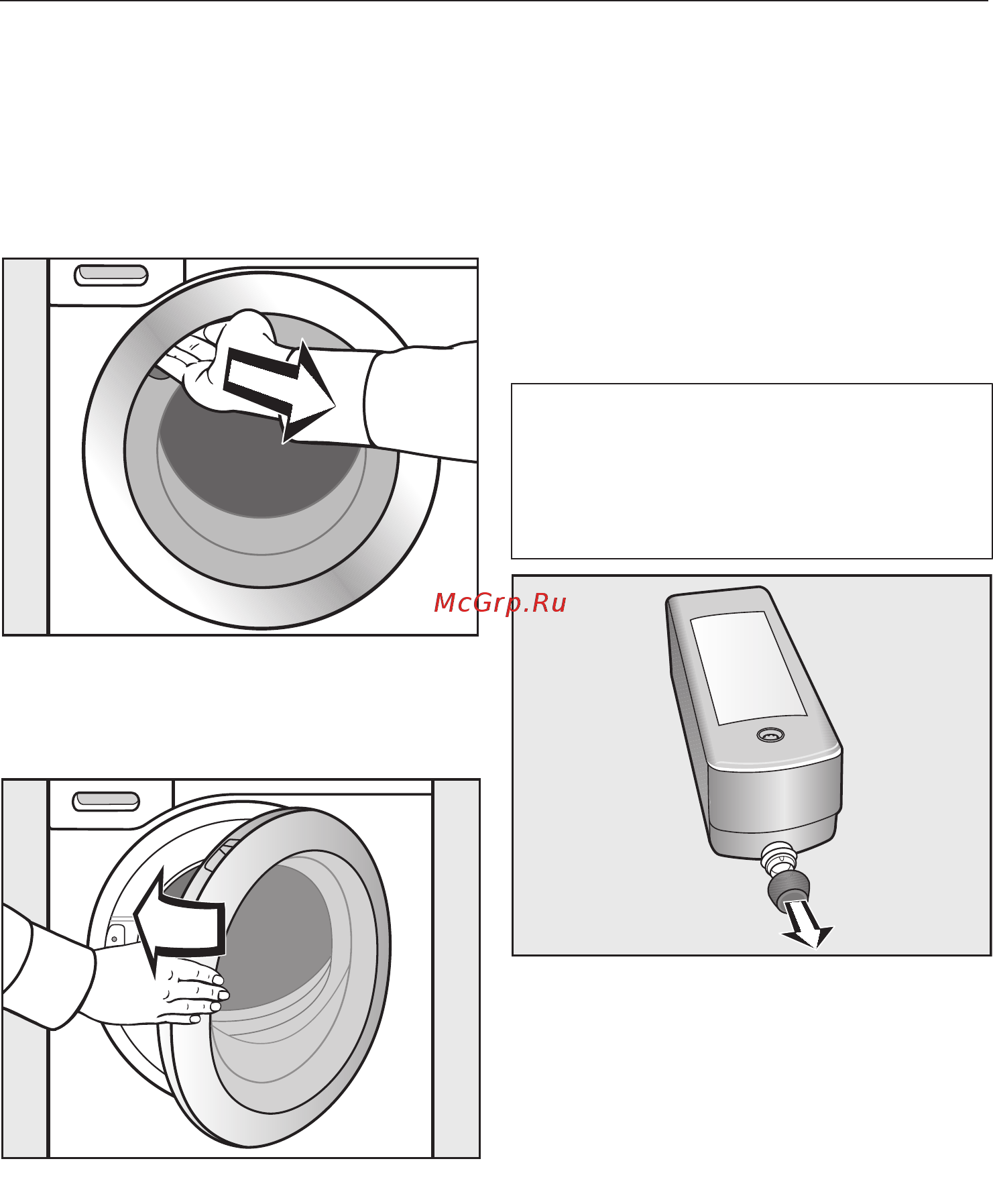 McGrp.Ru