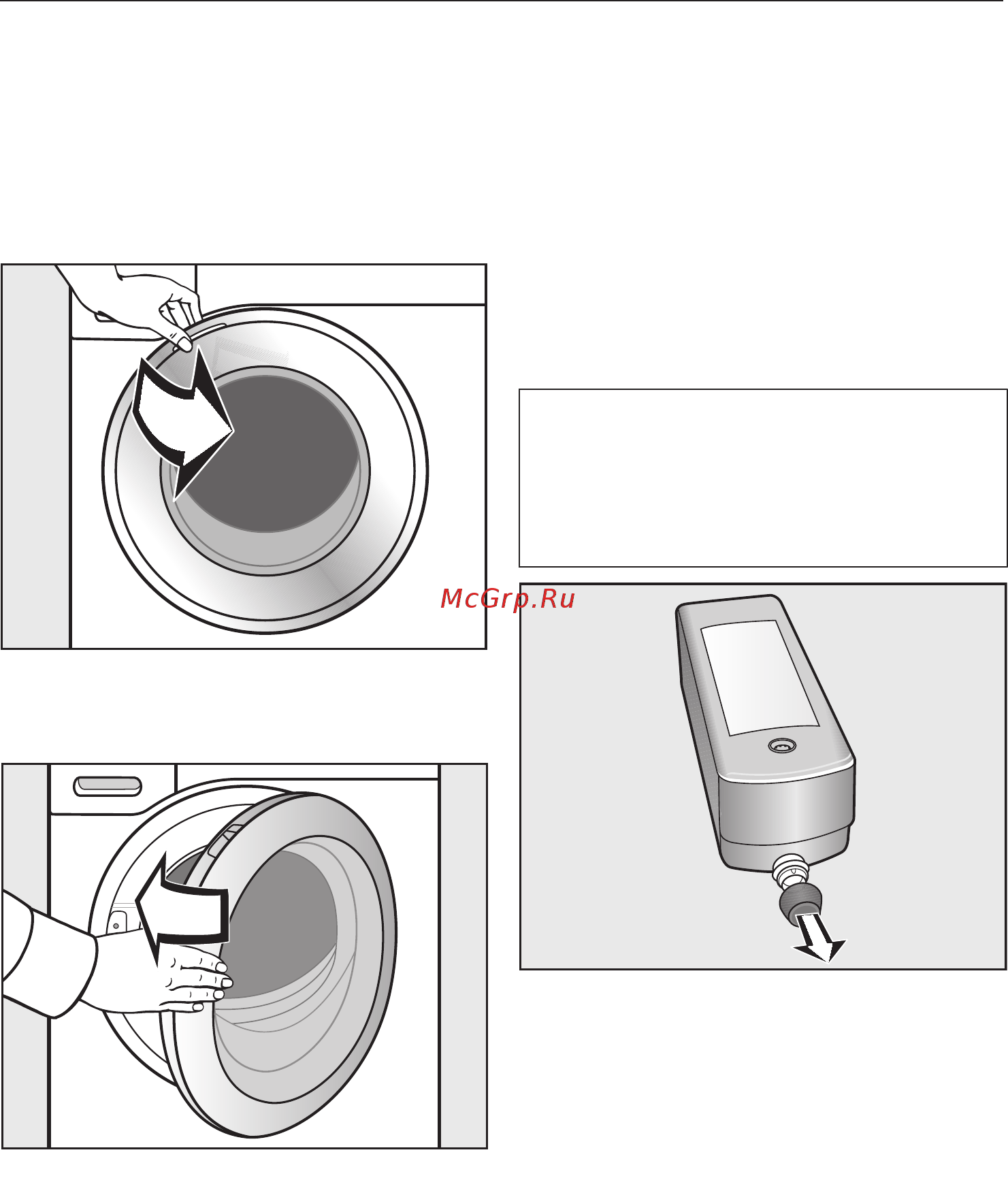 McGrp.Ru