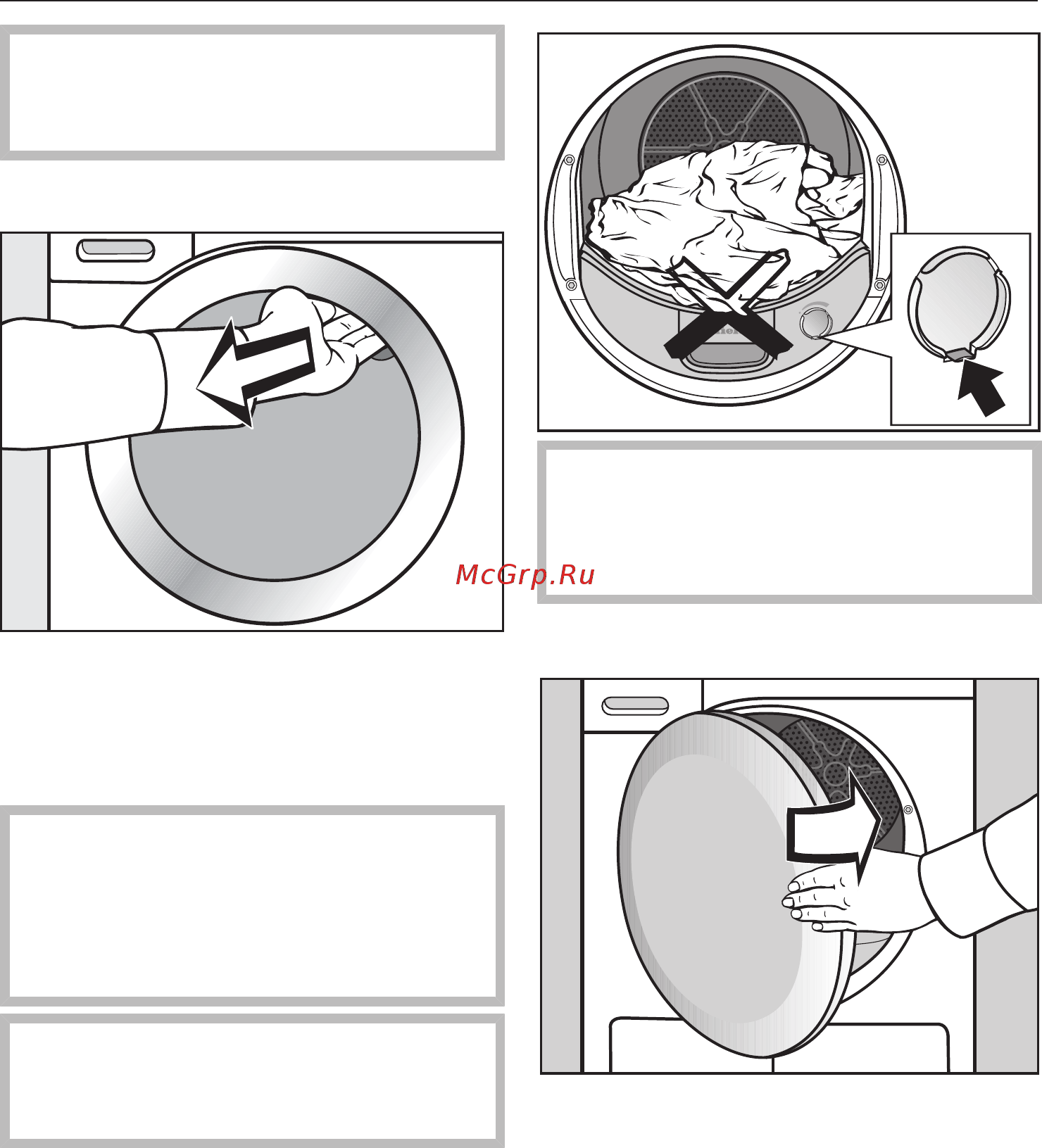 McGrp.Ru