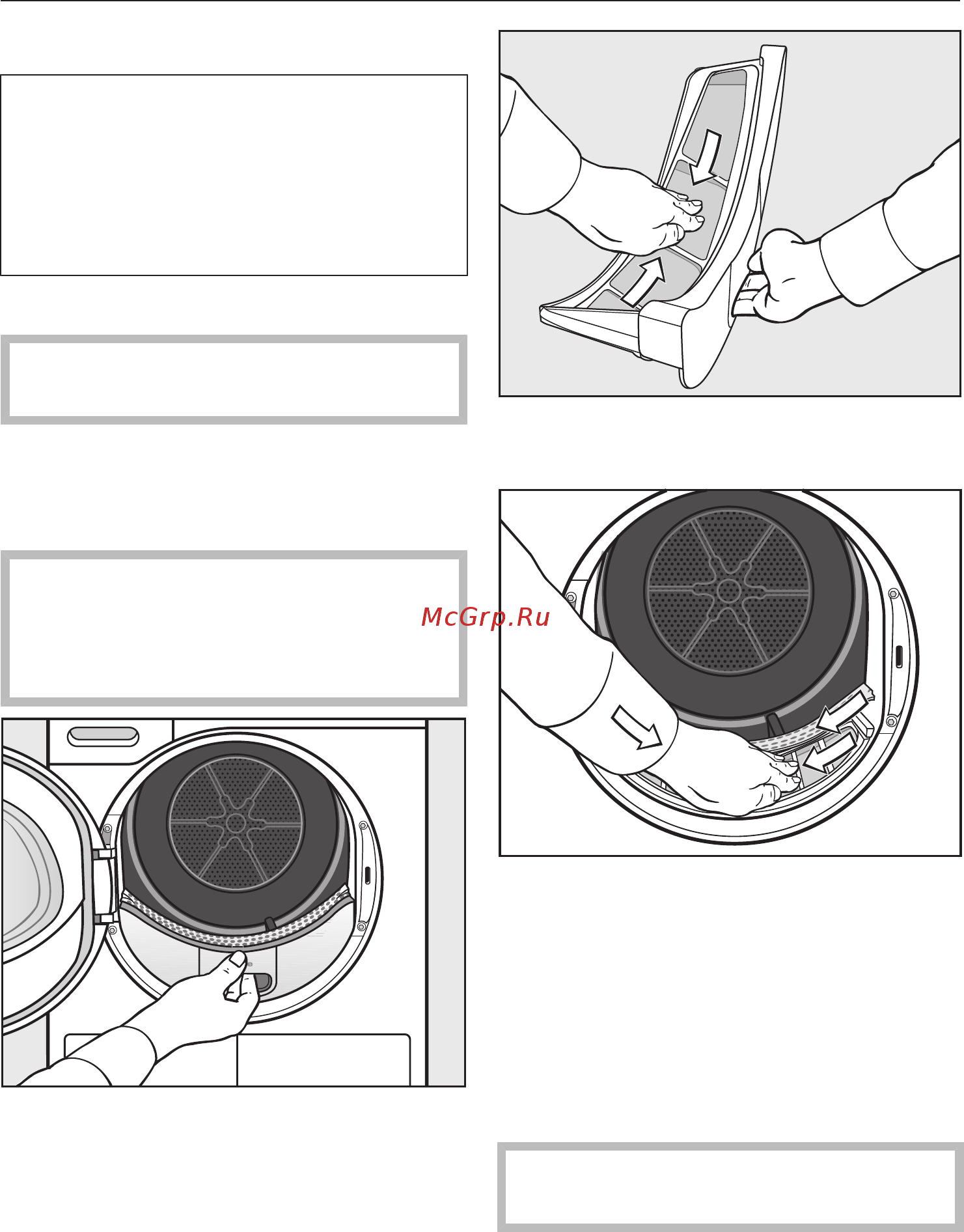 McGrp.Ru