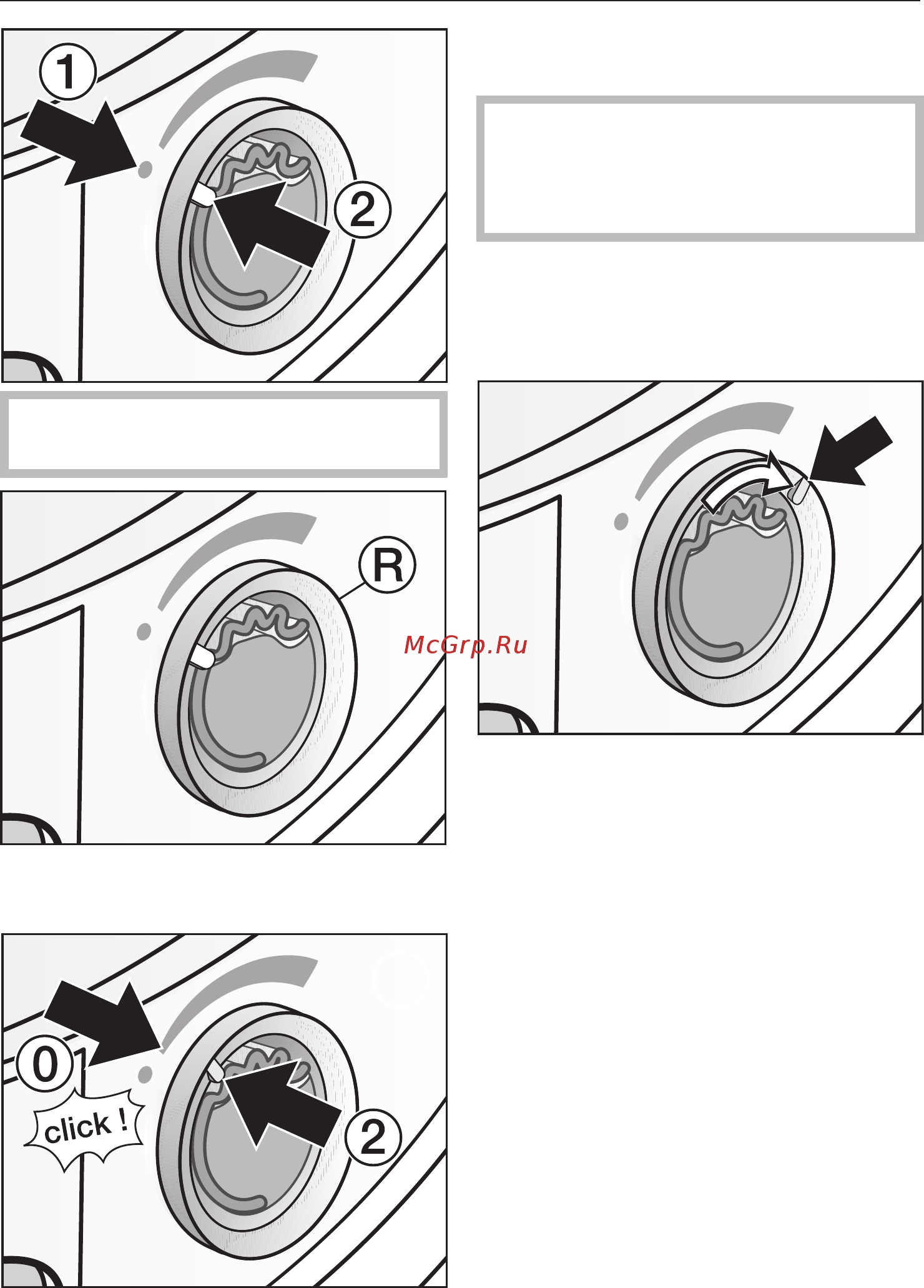 1

2

R

McGrp.Ru

0

click !

2