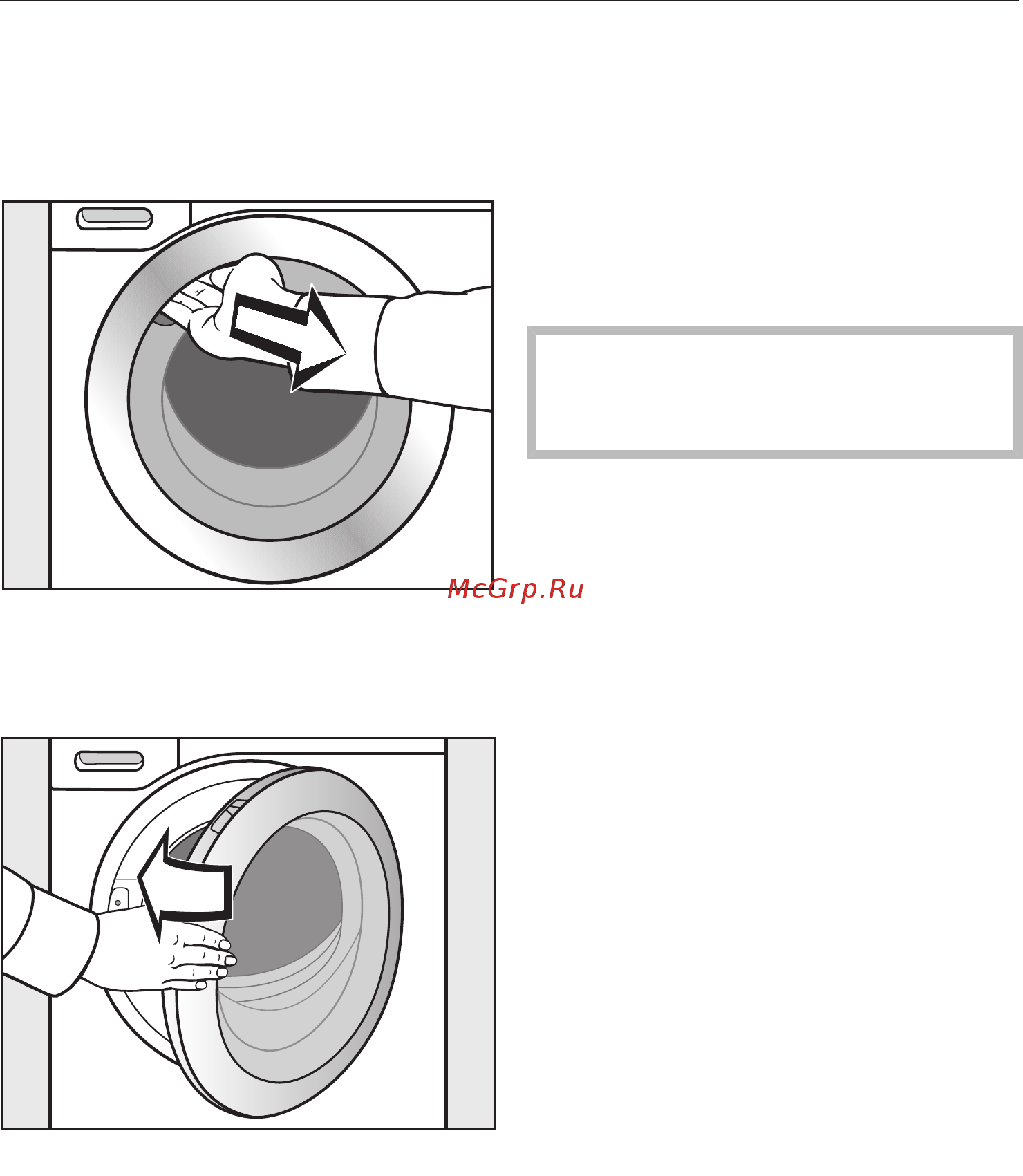 McGrp.Ru