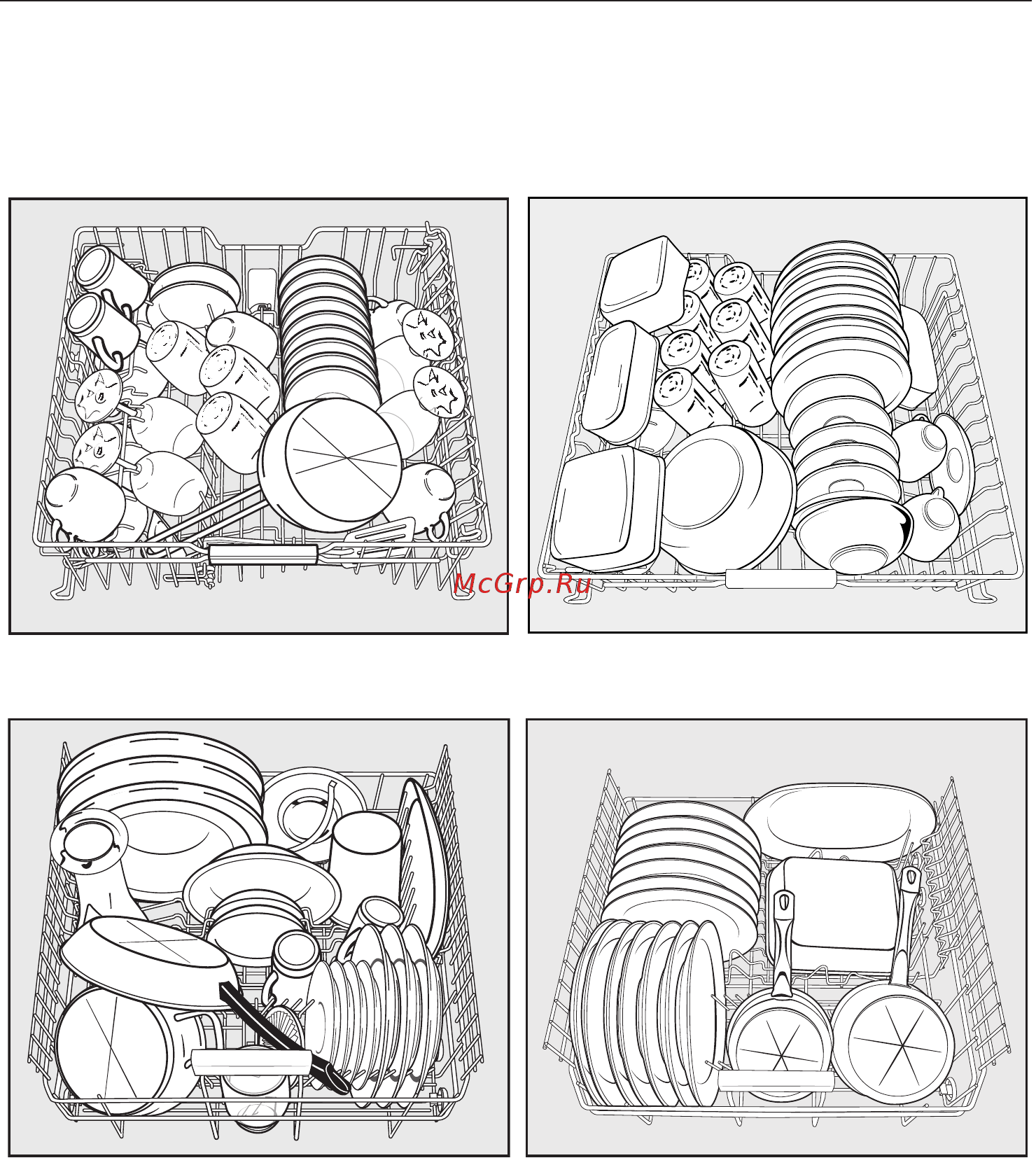 McGrp.Ru