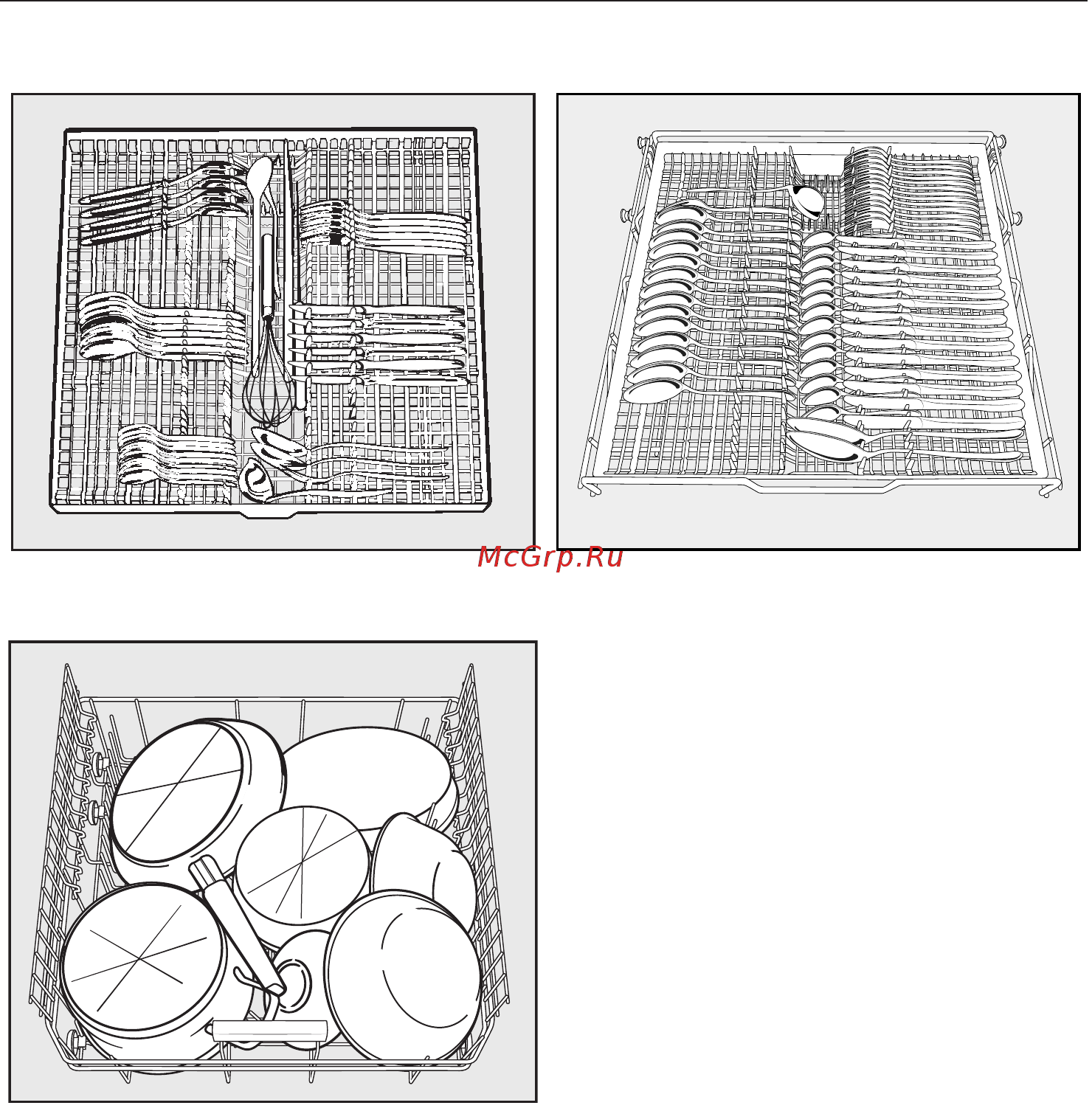 McGrp.Ru