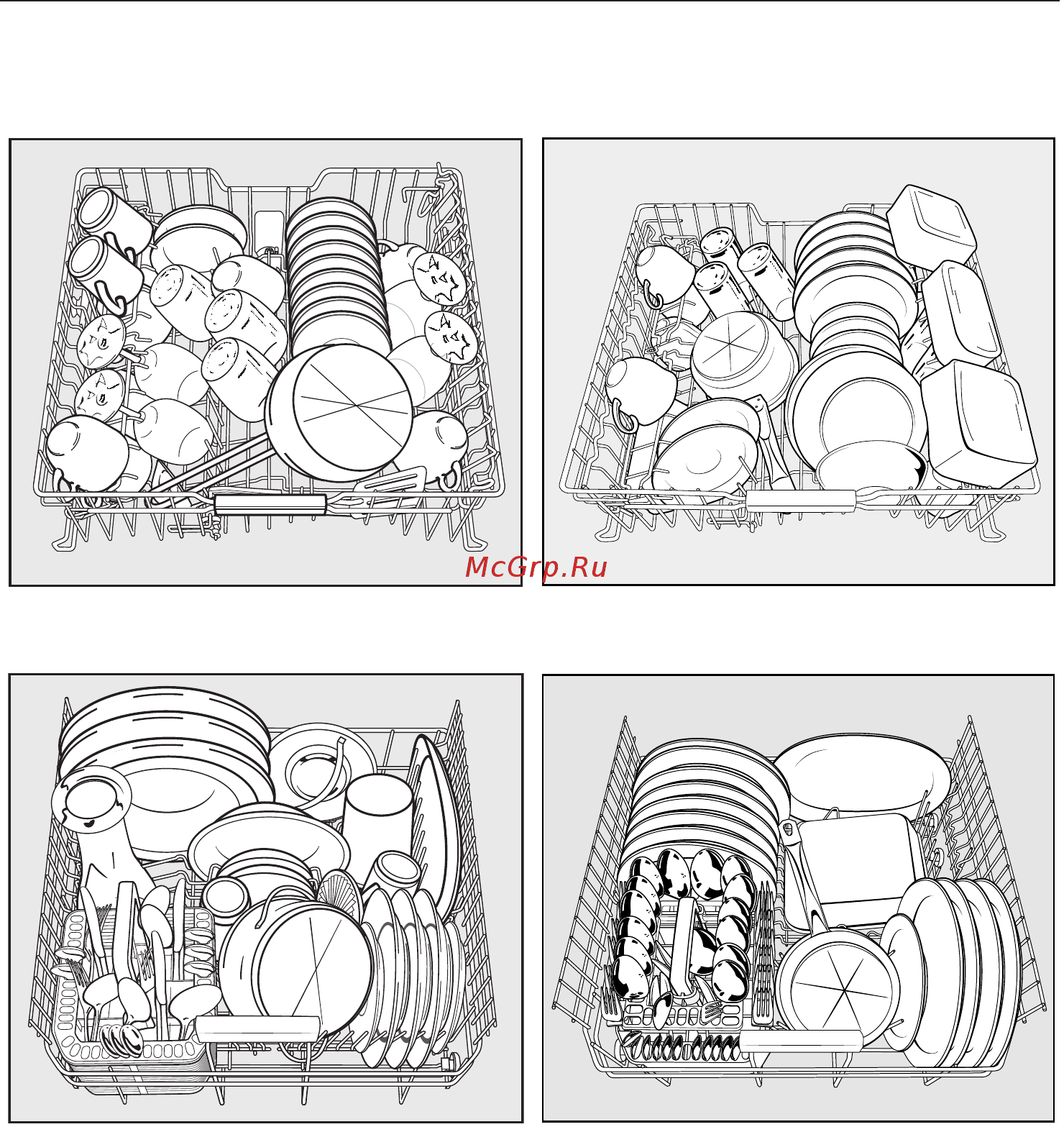 McGrp.Ru