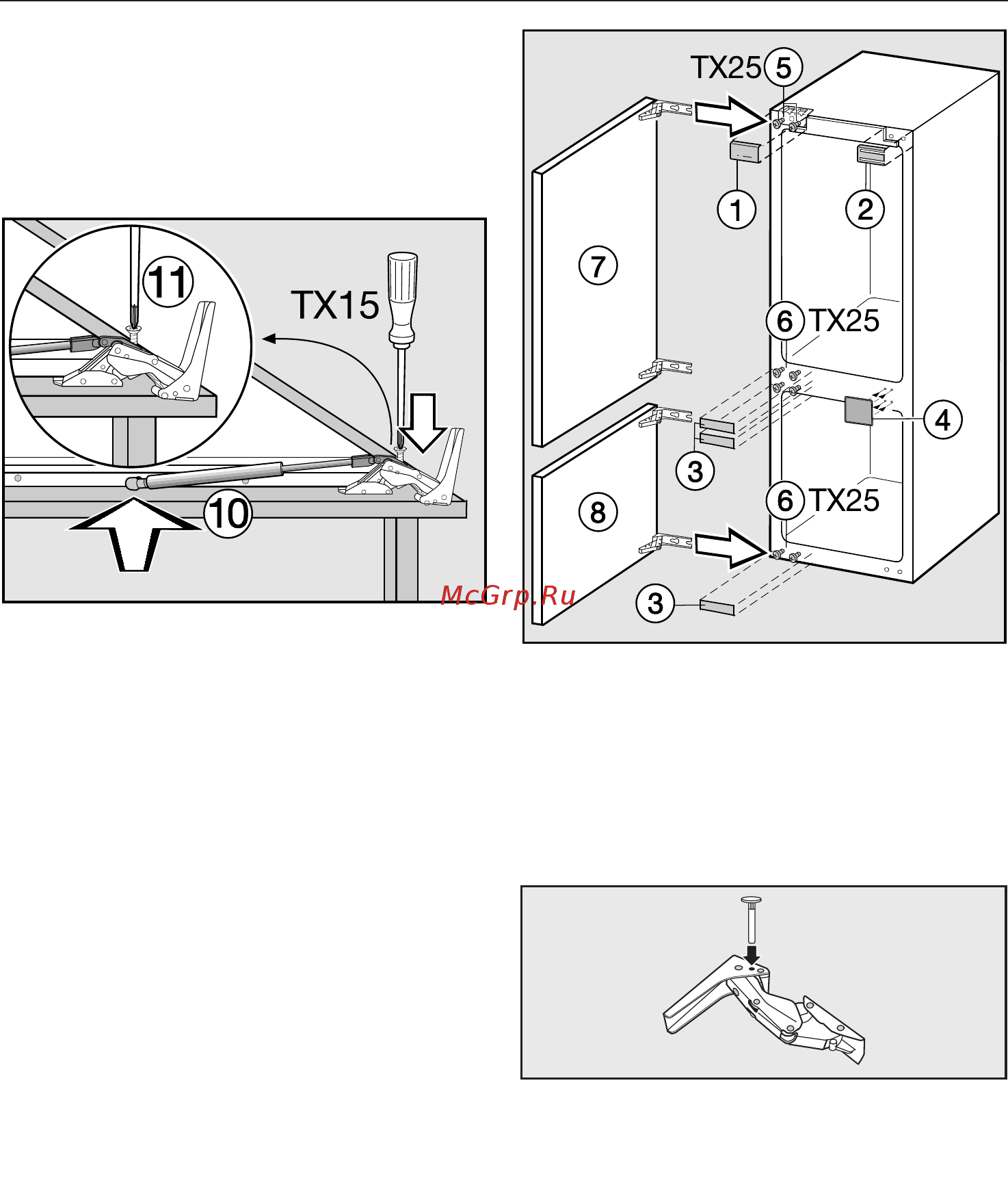 11
TX15
10

TX25 5
1
2
7
6 TX25
4
3
8
6 TX25
3

McGrp.Ru