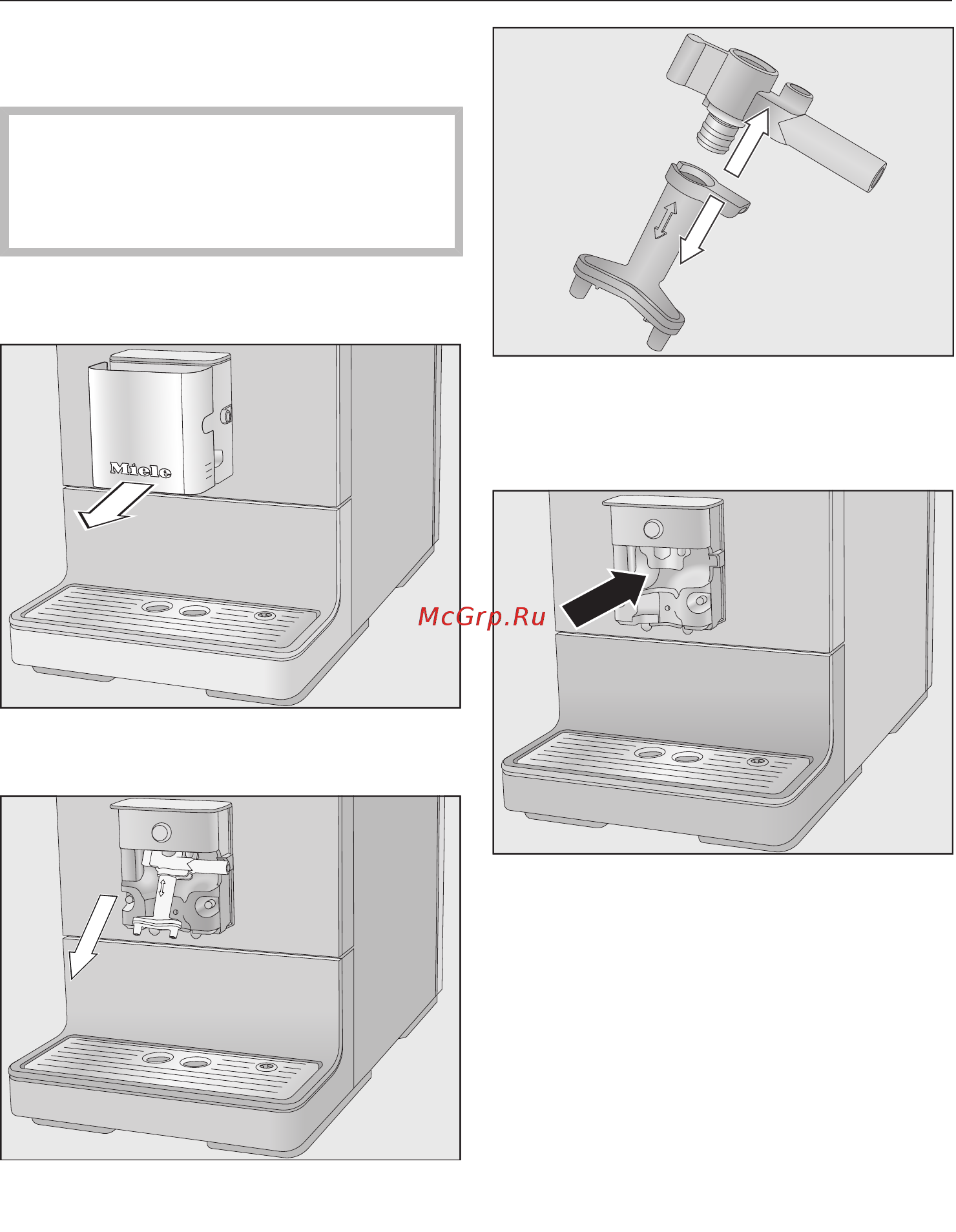 Miele

McGrp.Ru