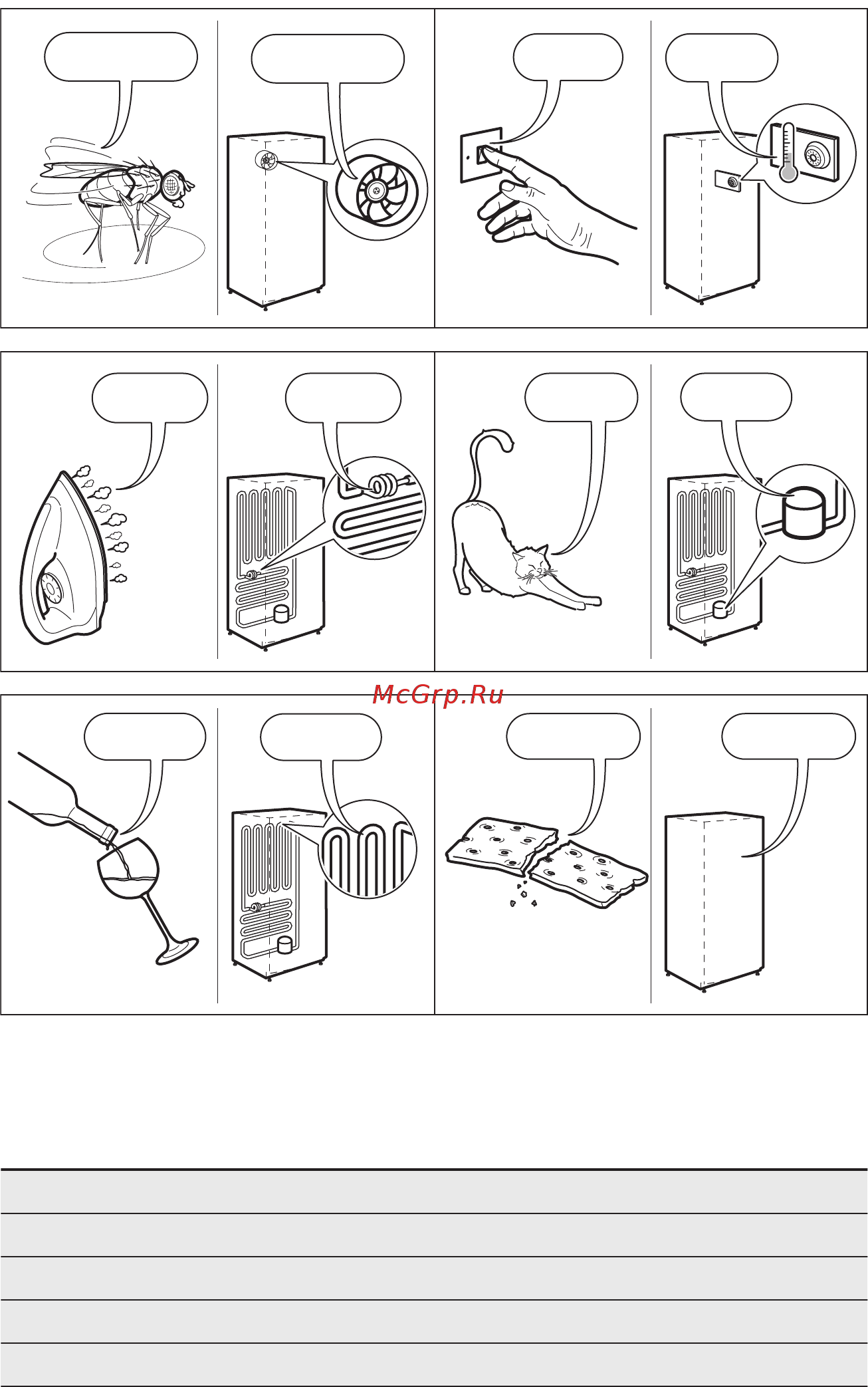 McGrp.Ru