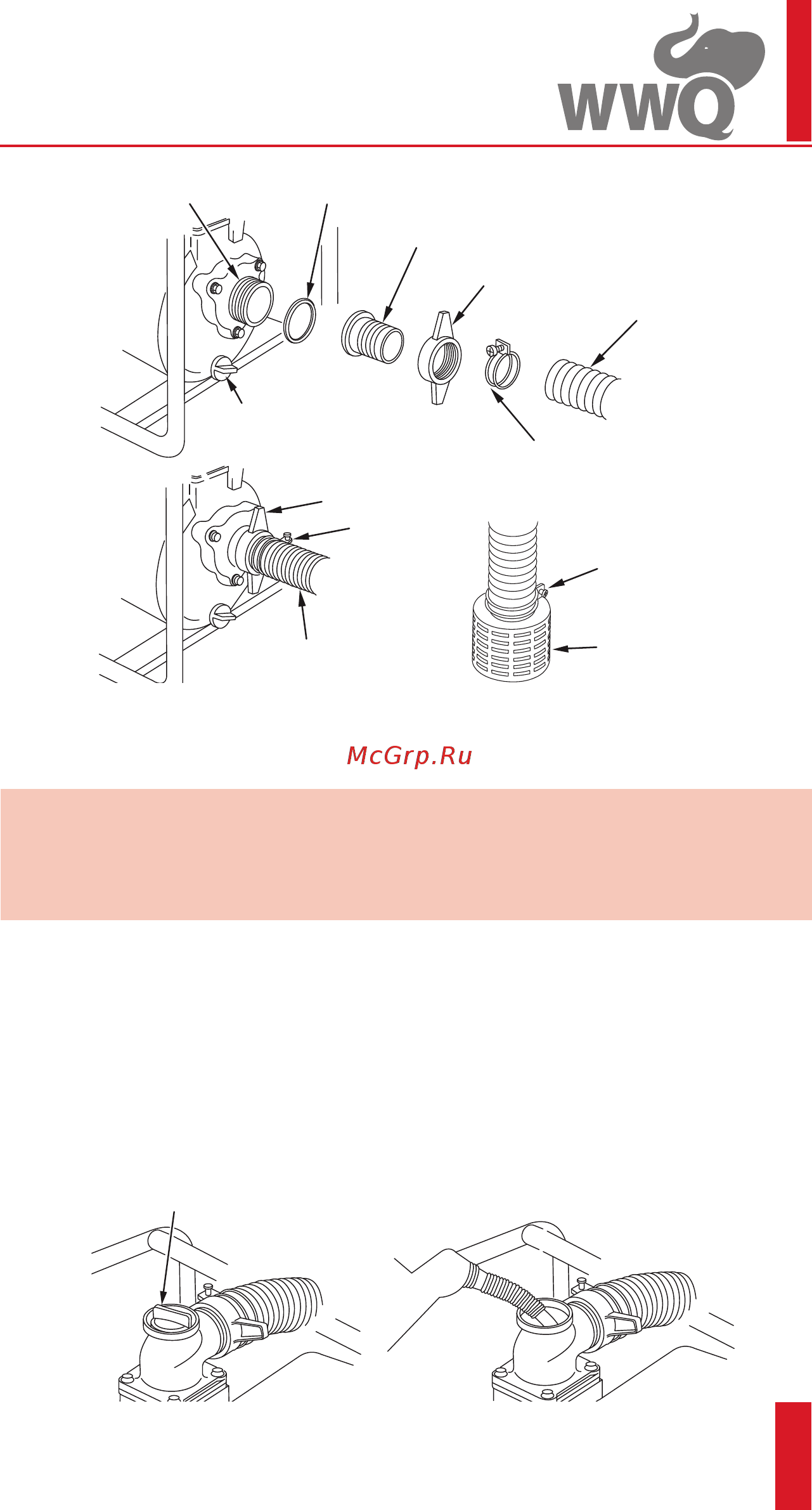 WWQ

McGrp.Ru