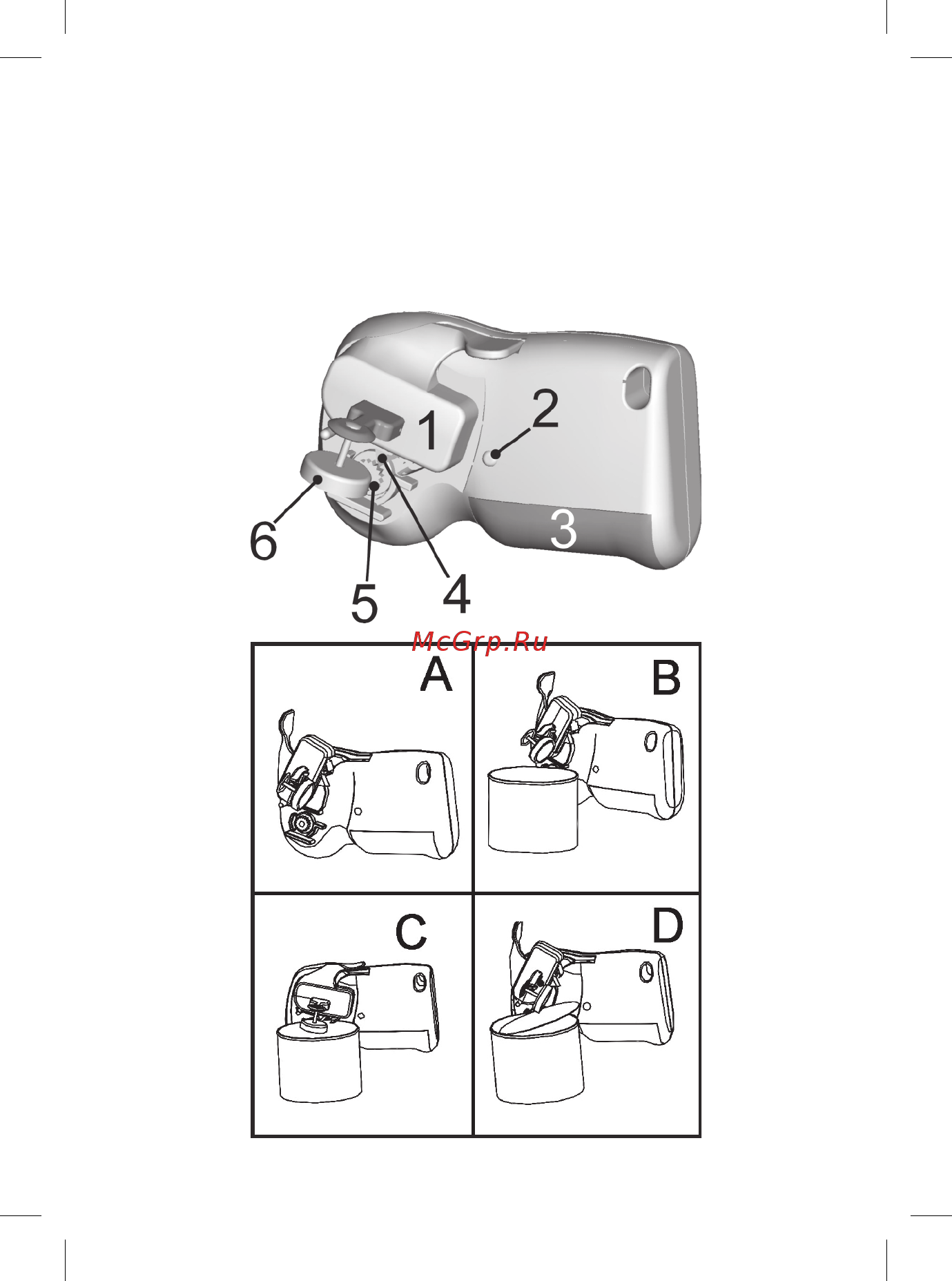 1
2
3
6
5
4

McGrp.Ru

A
B
C
D