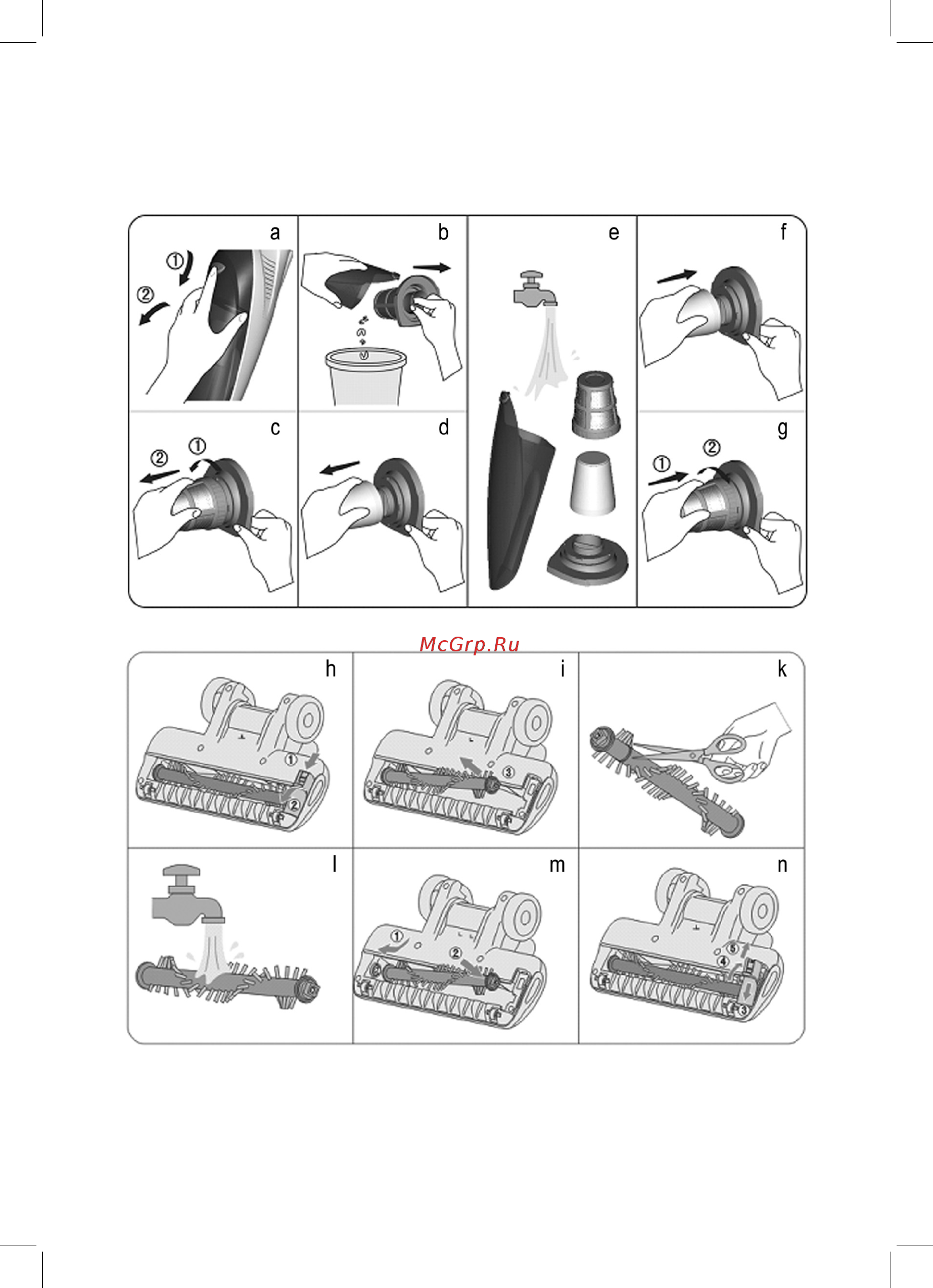 a
①
②

b

e

f

c
②
①

d

g
①
②

McGrp.Ru

h
①
②

i
③

k

l

m
①
②

n
⑤
④
③