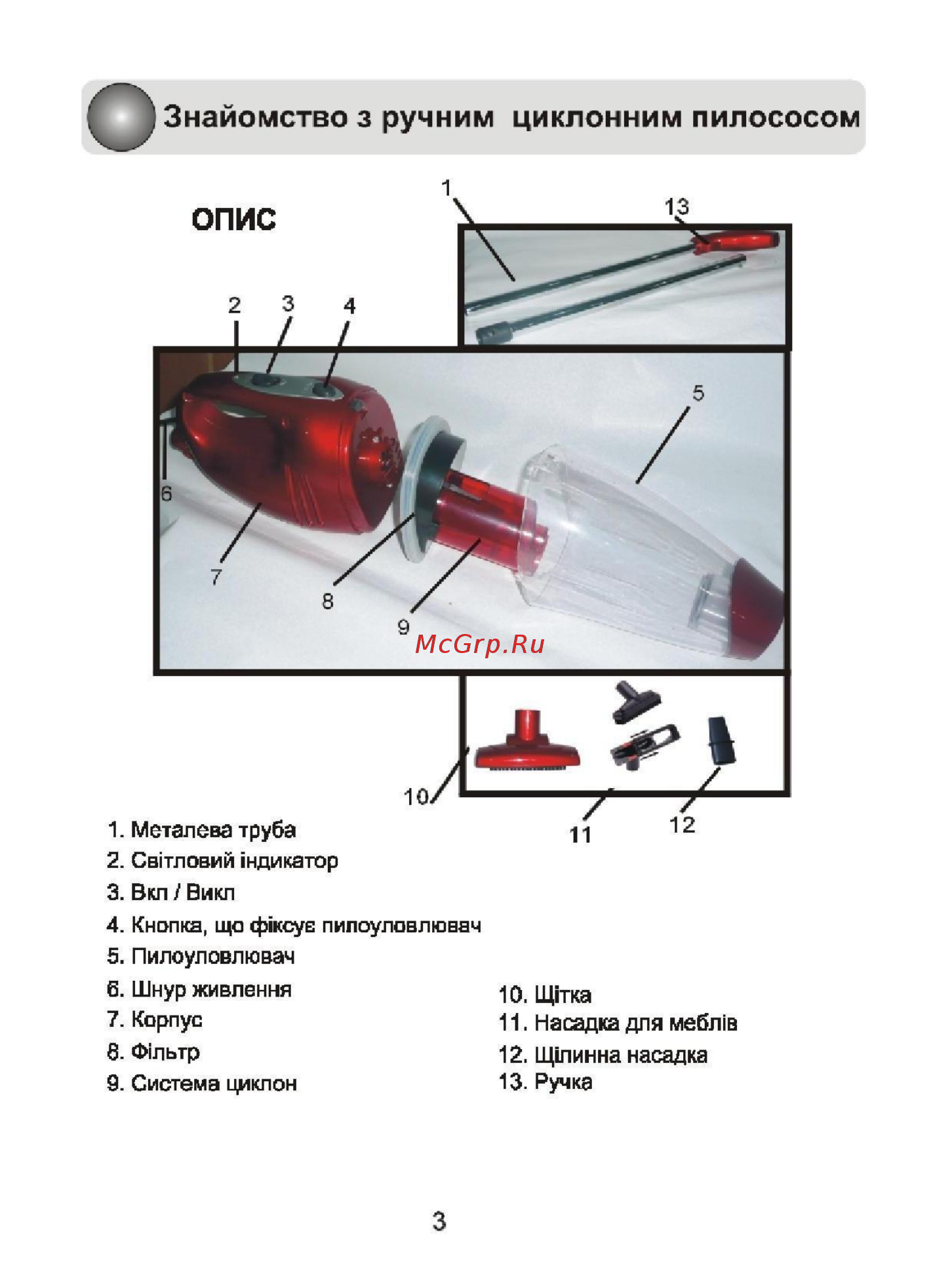 Знайомство з ручним циклонним пилососом

ОПИС

1
13
2
3
4
5
6
7
8
9
McGrp.Ru
10
11
12

1. Металева труба
2. Світловий індикатор
3. Вкл / Викл
4. Кнопка, що фіксує пилоуловлювач
5. Пилоуловлювач
6. Шнур живлення
7. Корпус
8. Фільтр
9. Система циклон

10. Щітка
11. Насадка для меблів
12. Щілинна насадка
13. Ручка

3