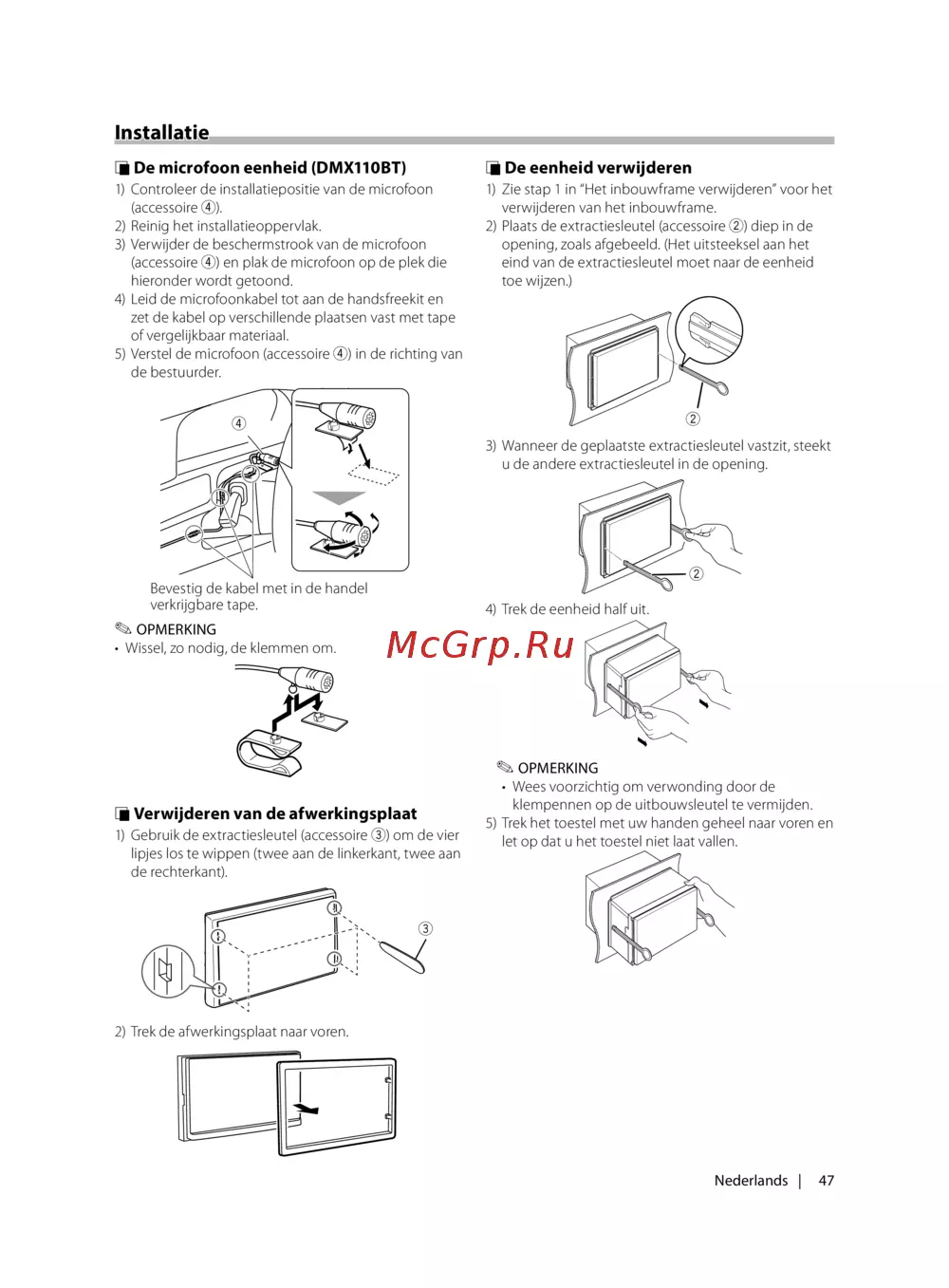 Installatie

De microfoon eenheid (DMX110BT)

1) Controleer de installatiepositie van de microfoon (accessoire ④).
2) Reinig het installatieoppervlak.
3) Verwijder de beschermstrook van de microfoon (accessoire ④) en plak de microfoon op de plek die hieronder wordt getoond.
4) Leid de microfoonkabel tot aan de handsfreekit en zet de kabel op verschillende plaatsen vast met tape of vergelijkbaar materiaal.
5) Verstel de microfoon (accessoire ④) in de richting van de bestuurder.

④

Bevestig de kabel met in de handel verkrijgbare tape.

OPMERKING
• Wissel, zo nodig, de klemmen om.

Verwijderen van de afwerkingsplaat

1) Gebruik de extractiesleutel (accessoire ③) om de vier lipjes los te wippen (twee aan de linkerkant, twee aan de rechterkant).

③

2) Trek de afwerkingsplaat naar voren.

De eenheid verwijderen

1) Zie stap 1 in "Het inbouwframe verwijderen" voor het verwijderen van het inbouwframe.
2) Plaats de extractiesleutel (accessoire ②) diep in de opening, zoals afgebeeld. (Het uitsteeksel aan het eind van de extractiesleutel moet naar de eenheid toe wijzen.)

②

3) Wanneer de geplaatste extractiesleutel vastzit, steekt u de andere extractiesleutel in de opening.

②

4) Trek de eenheid half uit.

McGrp.Ru

OPMERKING
• Wees voorzichtig om verwonding door de klempennen op de uitbouwsleutel te vermijden.
5) Trek het toestel met uw handen geheel naar voren en let op dat u het toestel niet laat vallen.

Nederlands | 47