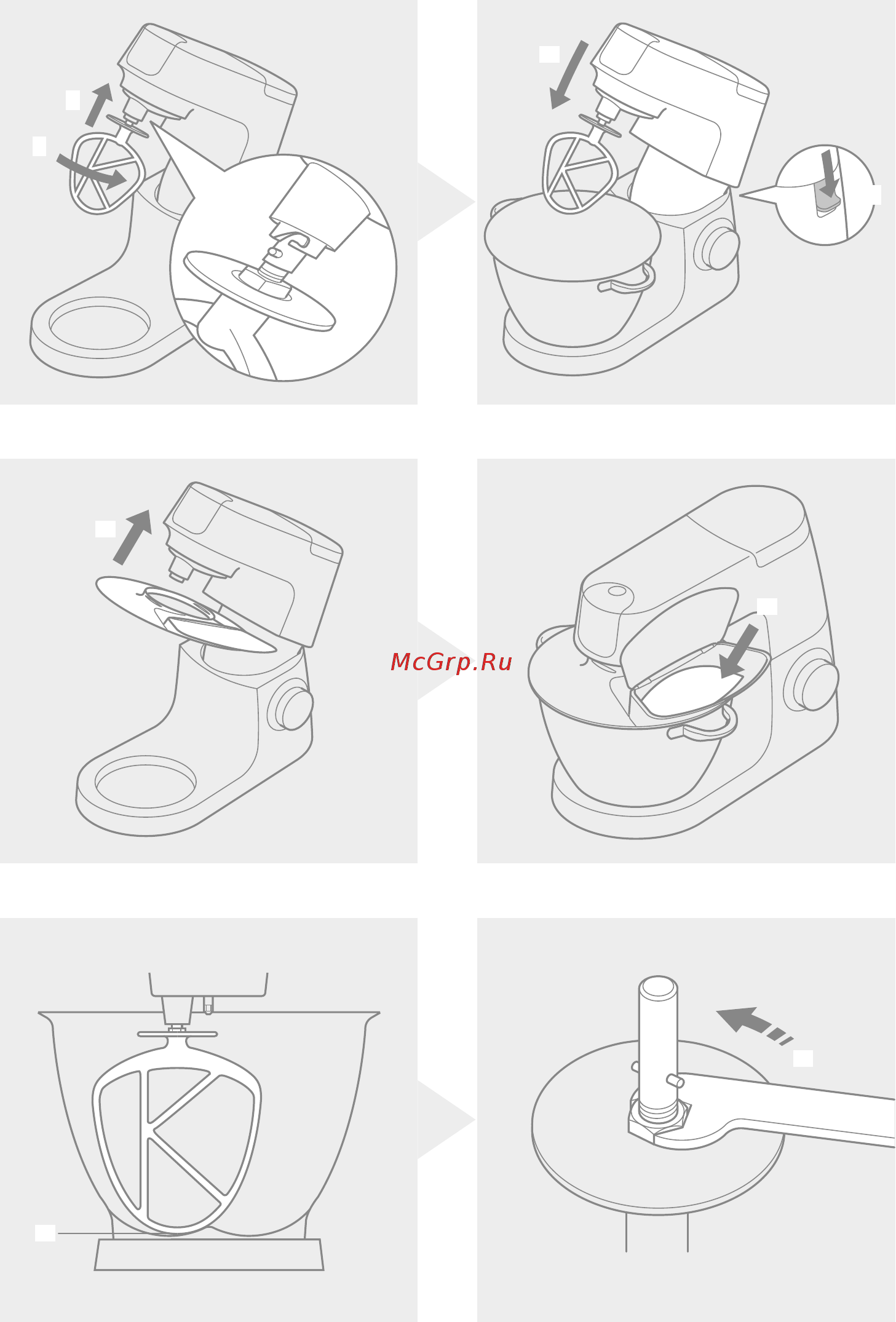 McGrp.Ru