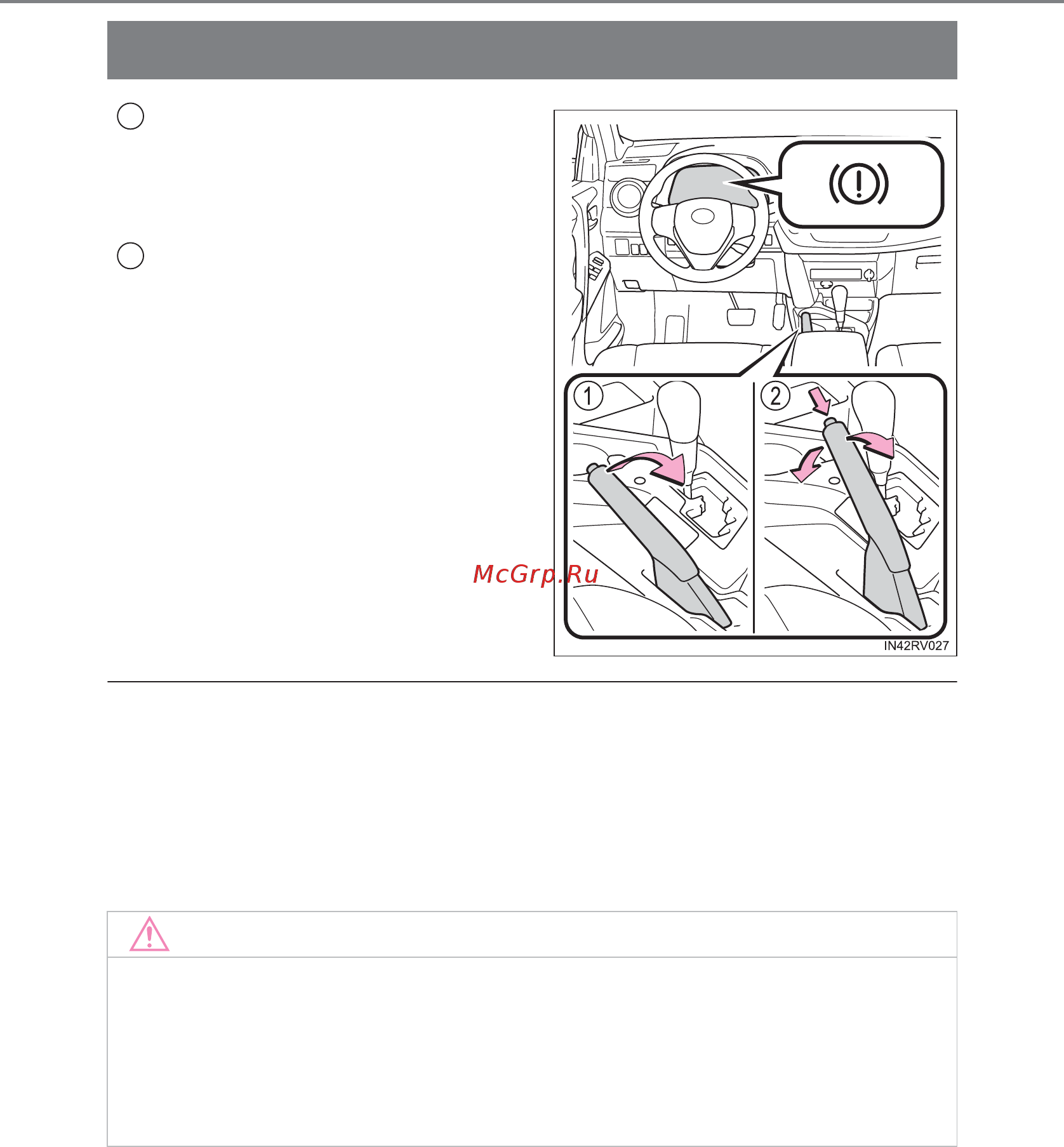 1

2

McGrp.Ru

IN42RV027