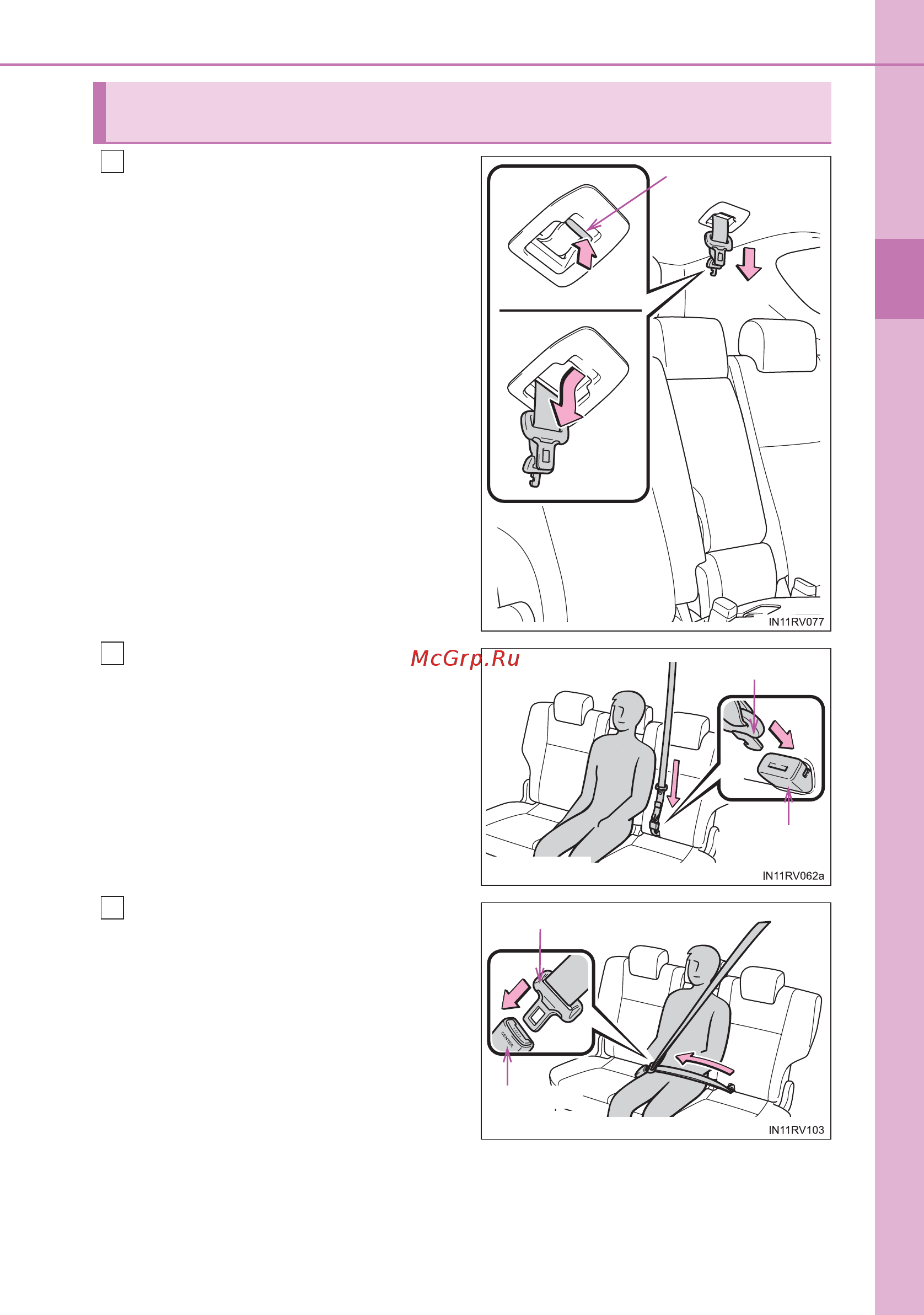 IN11RV077

McGrp.Ru

IN11RV062a

CENTER

IN11RV103