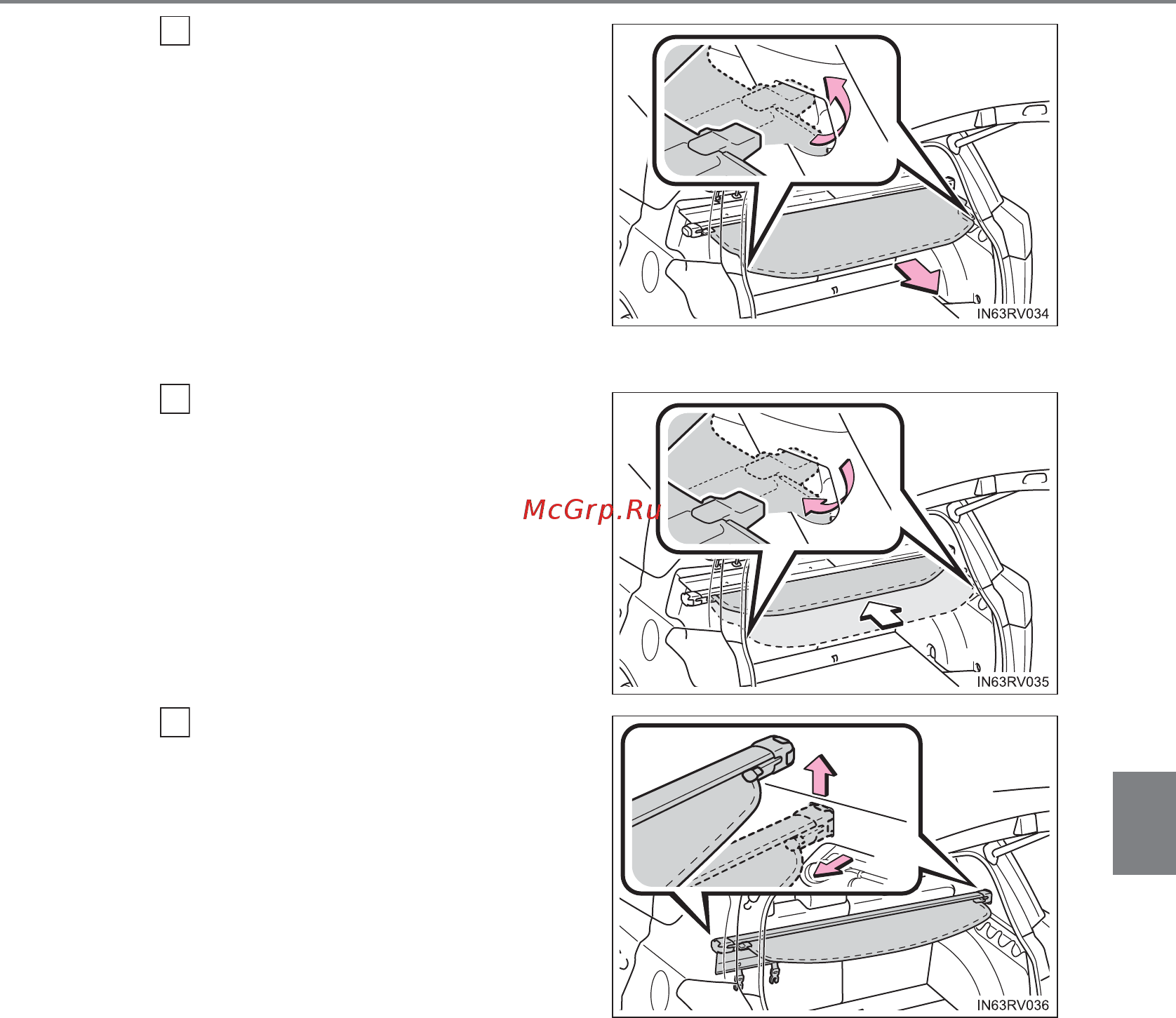 IN63RV034

McGrp.Ru

IN63RV035

IN63RV036