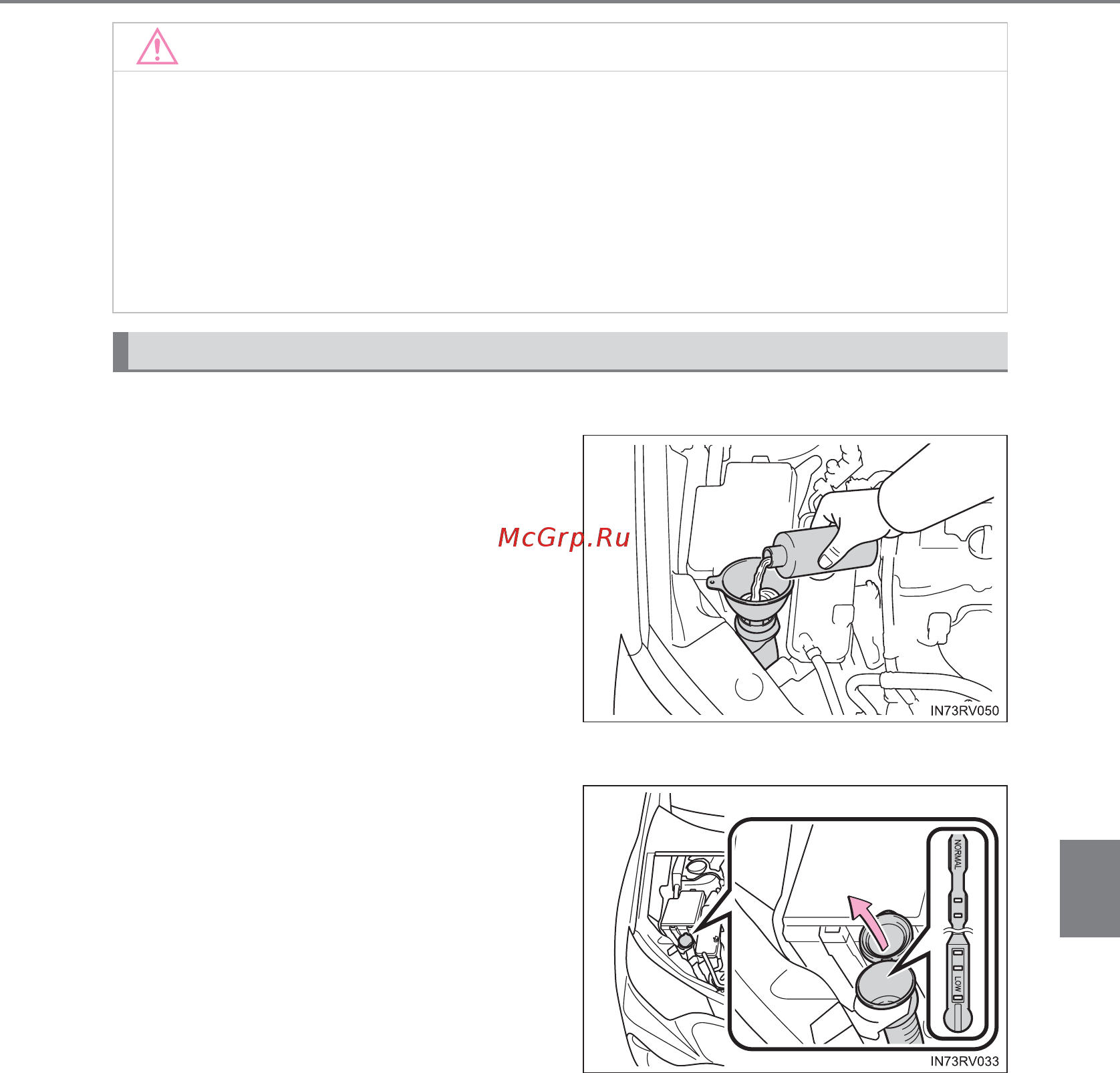 McGrp.Ru

IN73RV050

NORMAL

LOW

IN73RV033