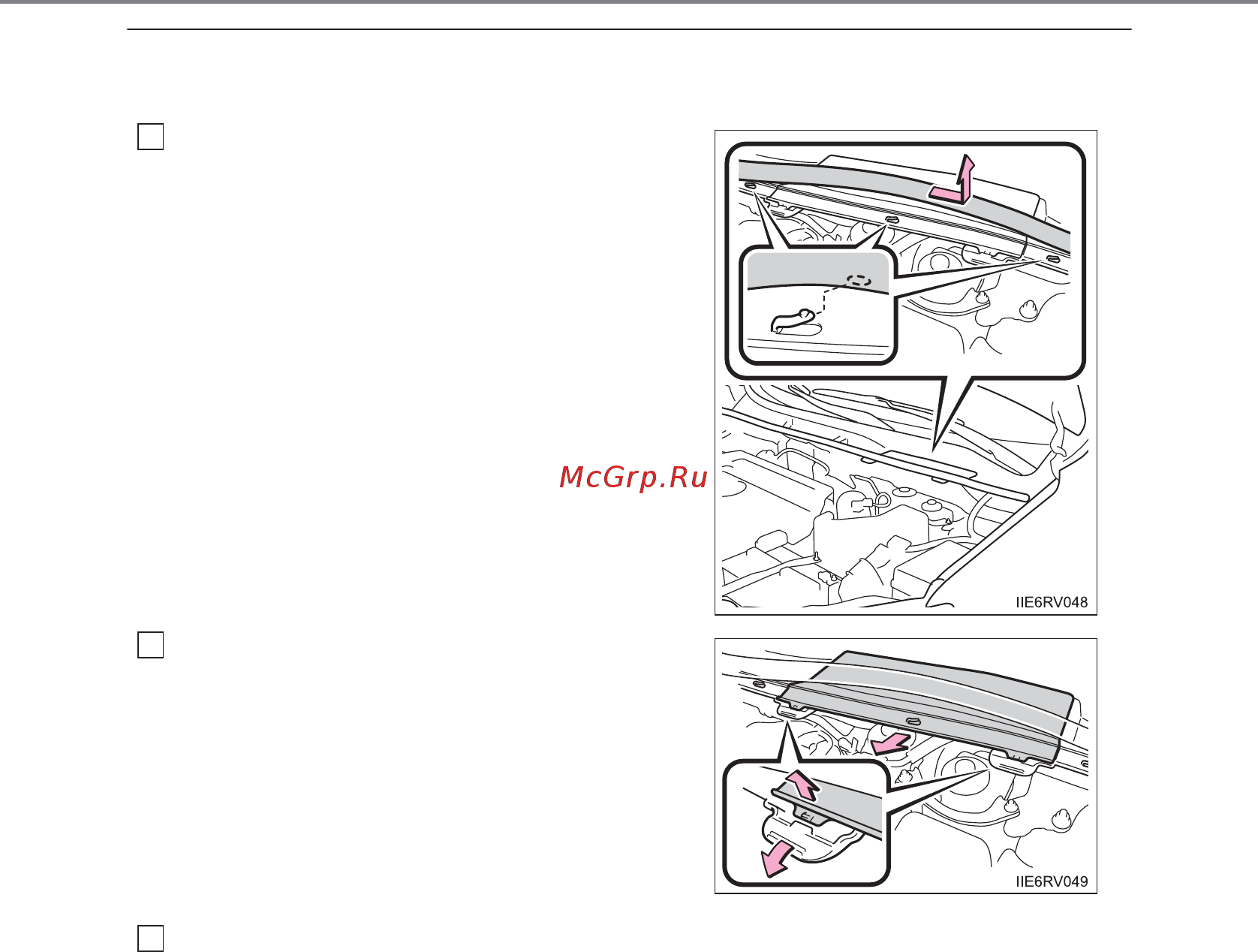 McGrp.Ru

IIE6RV048

IIE6RV049