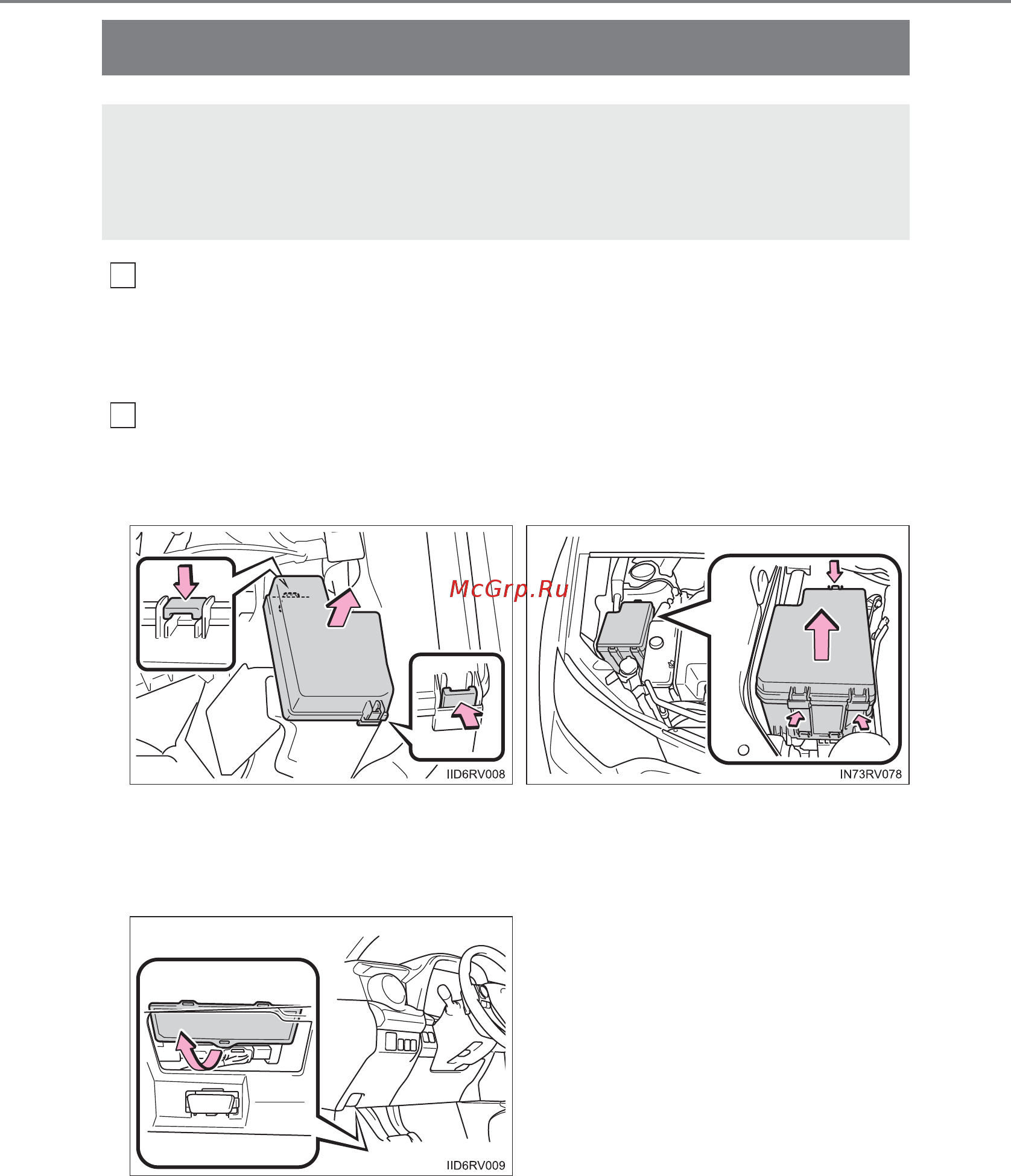 McGrp.Ru

IID6RV008

IN73RV078

IID6RV009