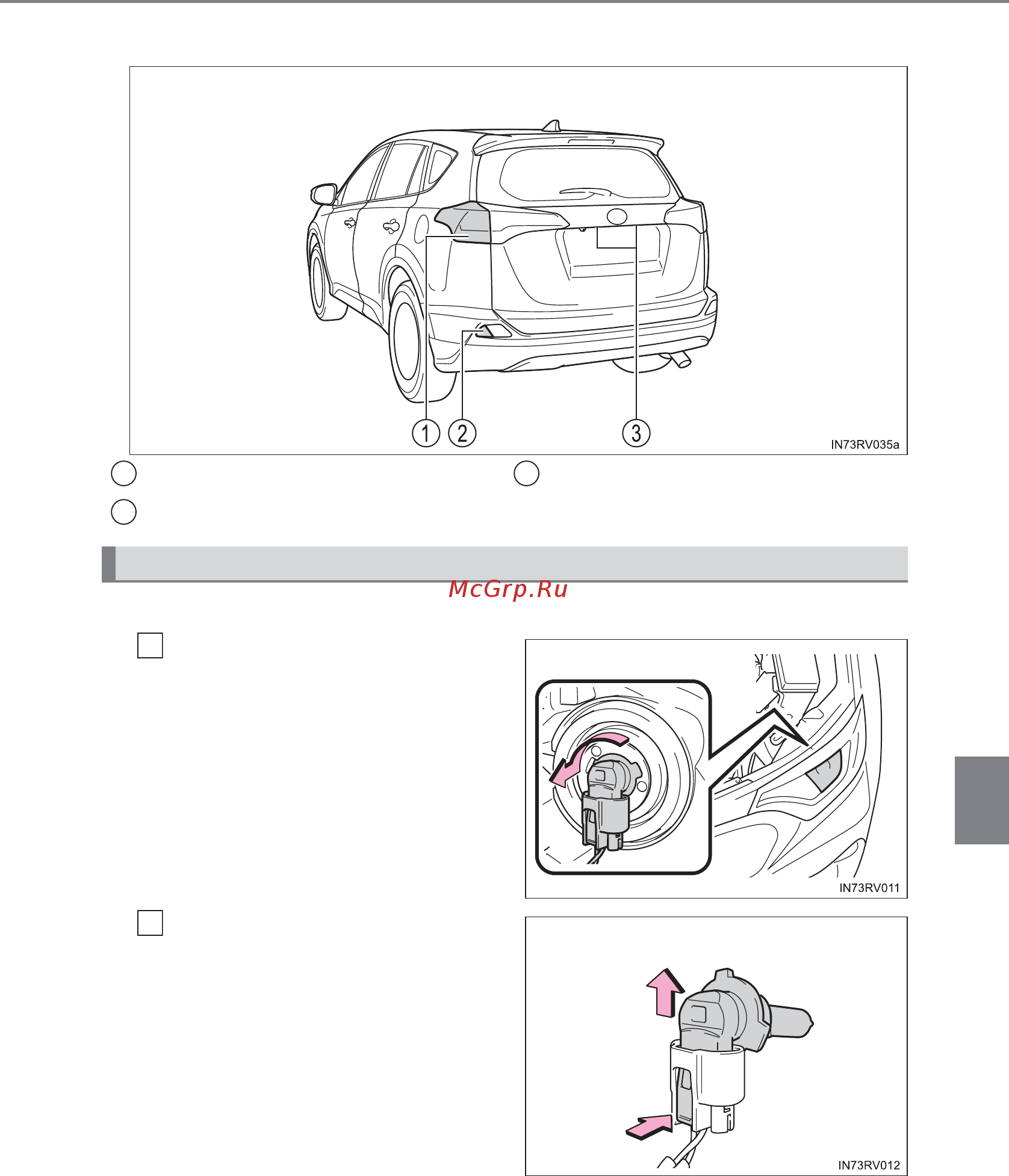 1
2
3
IN73RV035a

McGrp.Ru

IN73RV011

IN73RV012