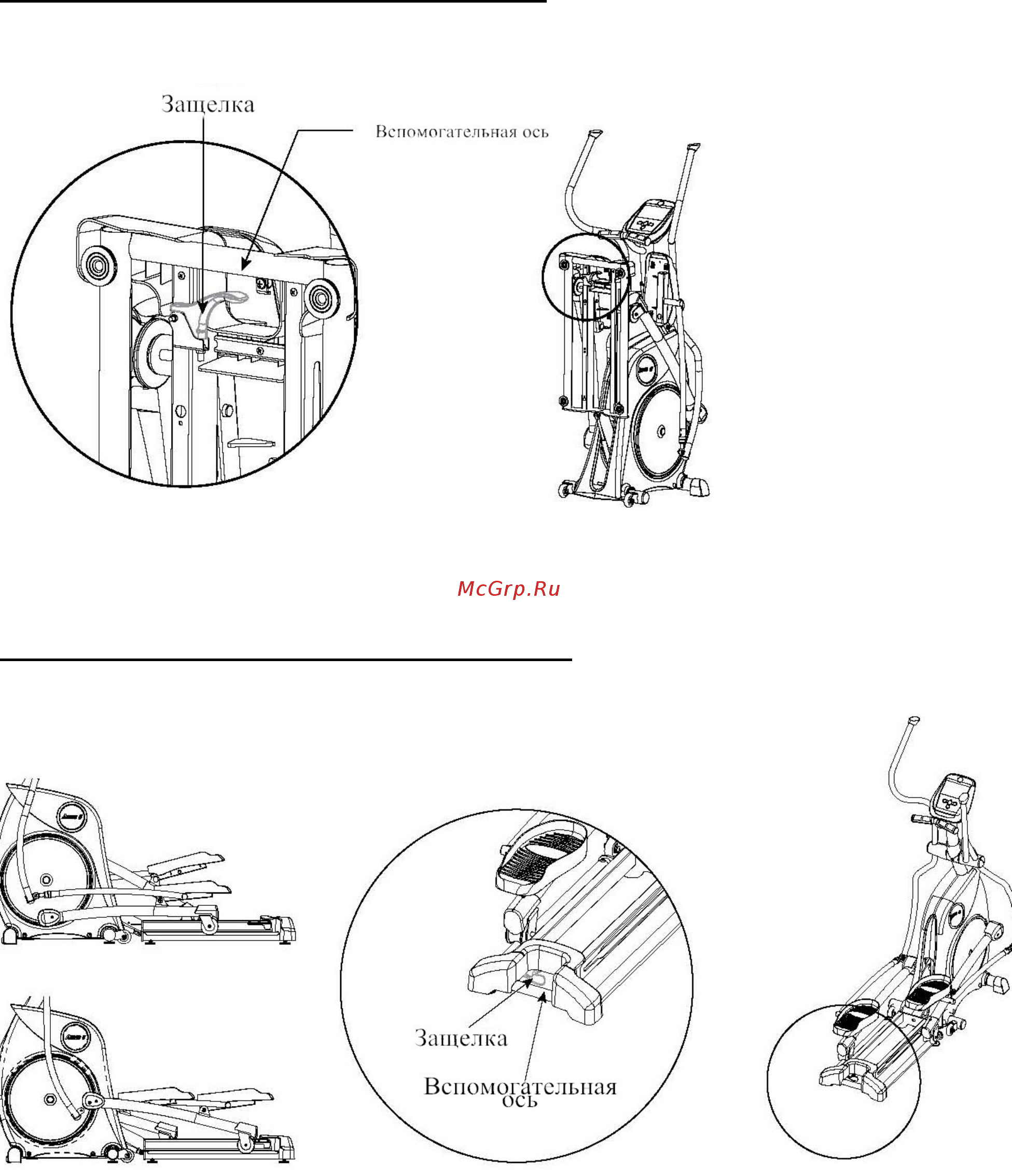 Защелка

Вспомогательная ось

McGrp.Ru

Защелка

Вспомогательная ось