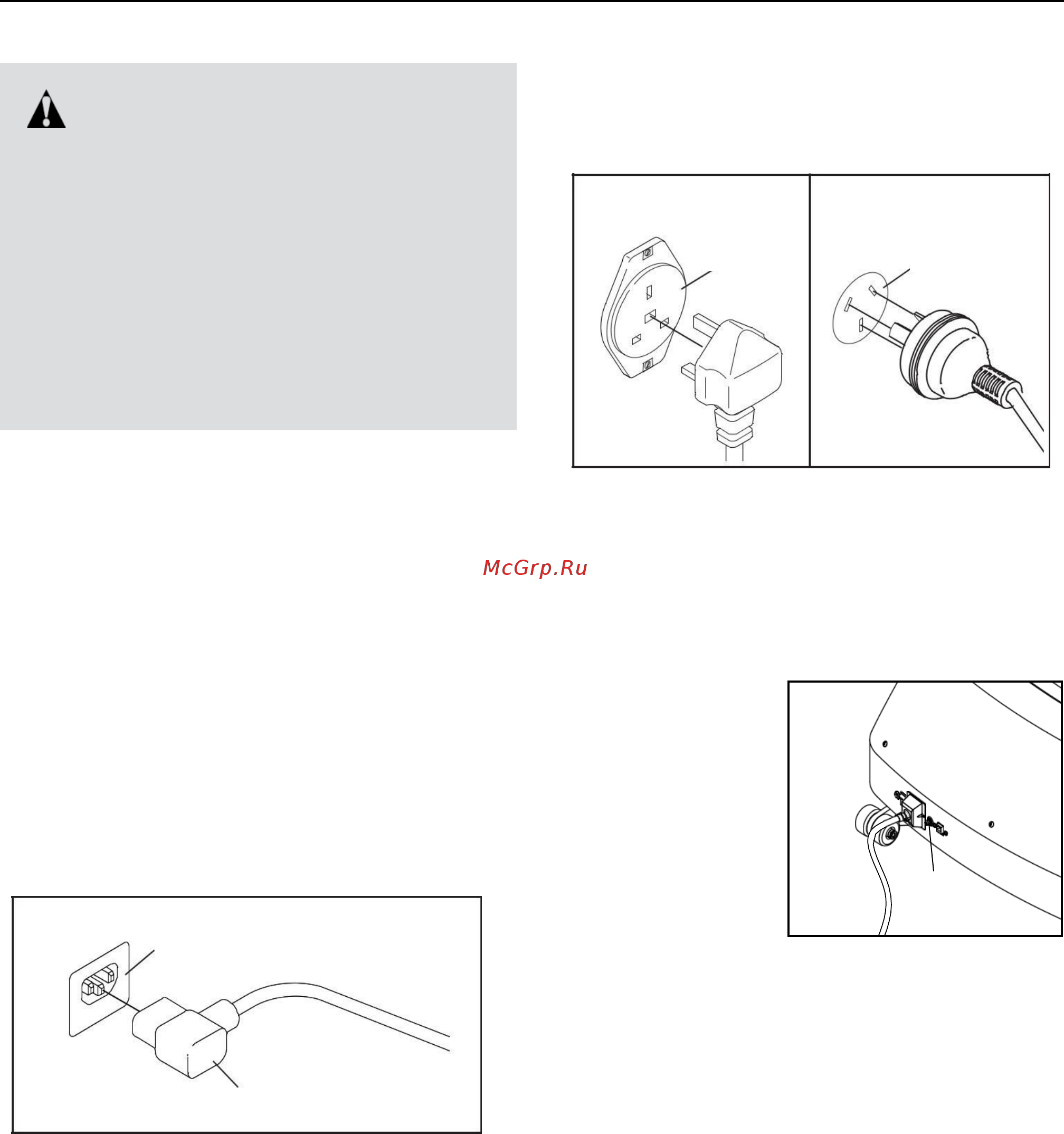 McGrp.Ru