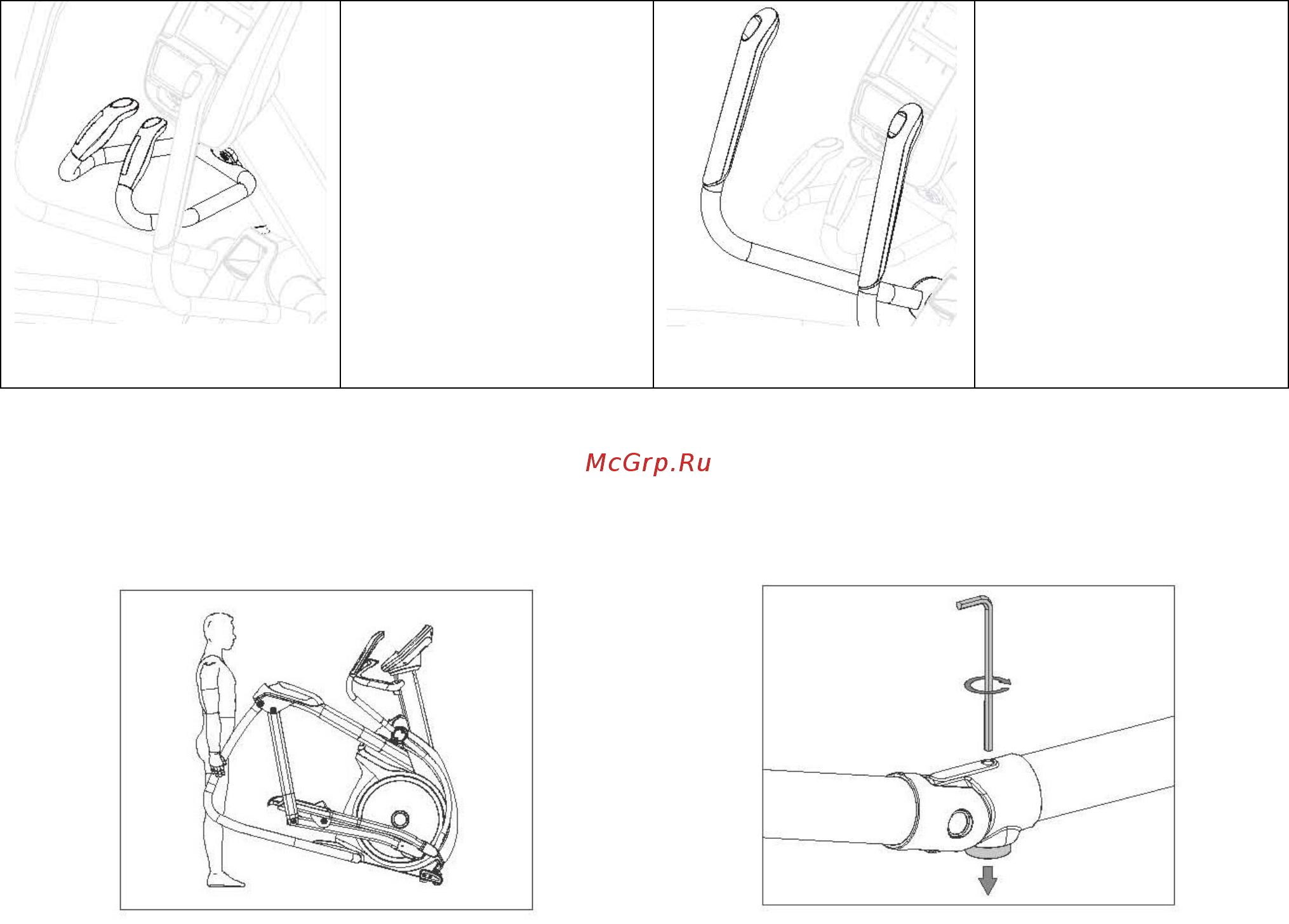 McGrp.Ru