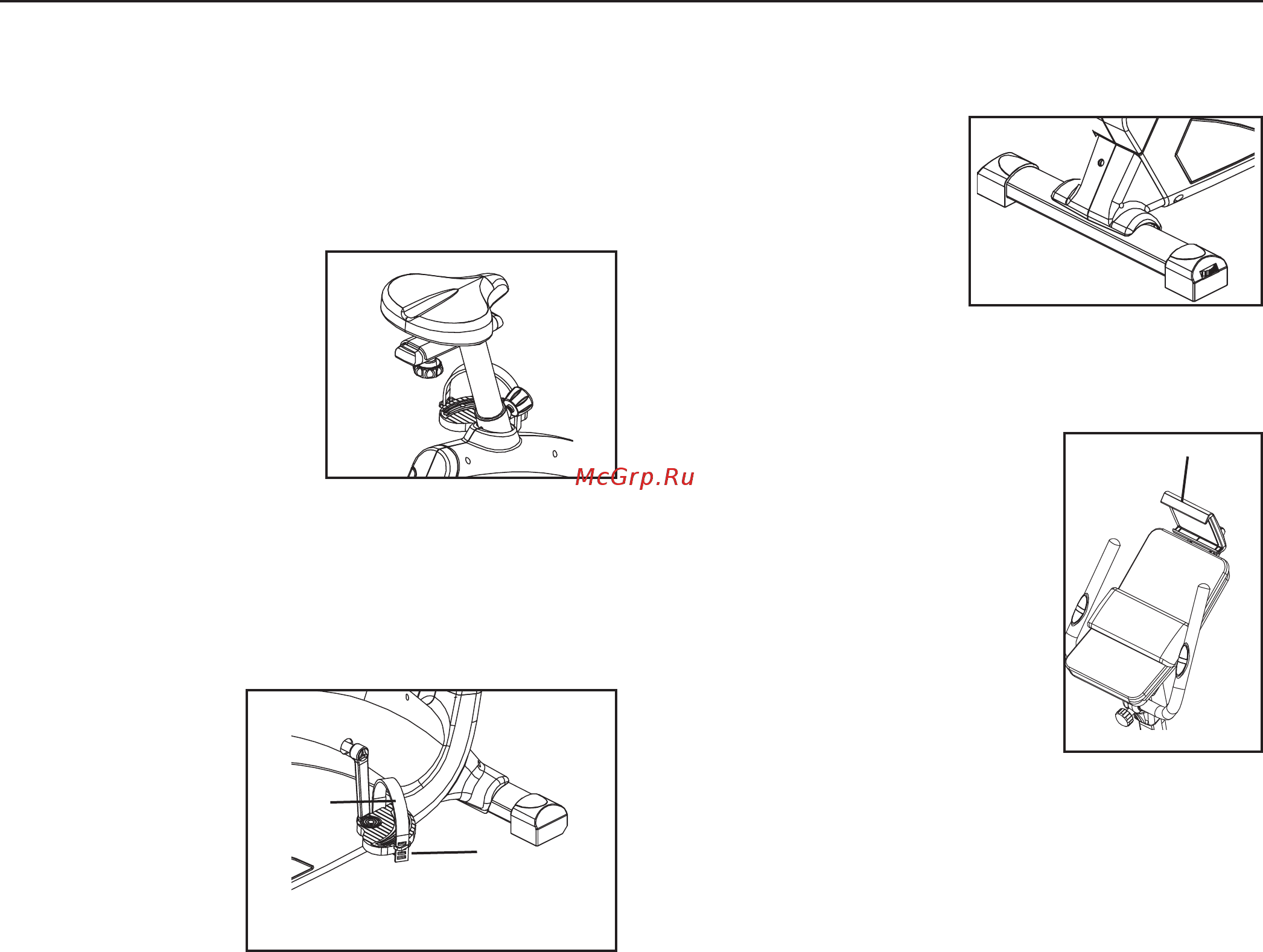 McGrp.Ru