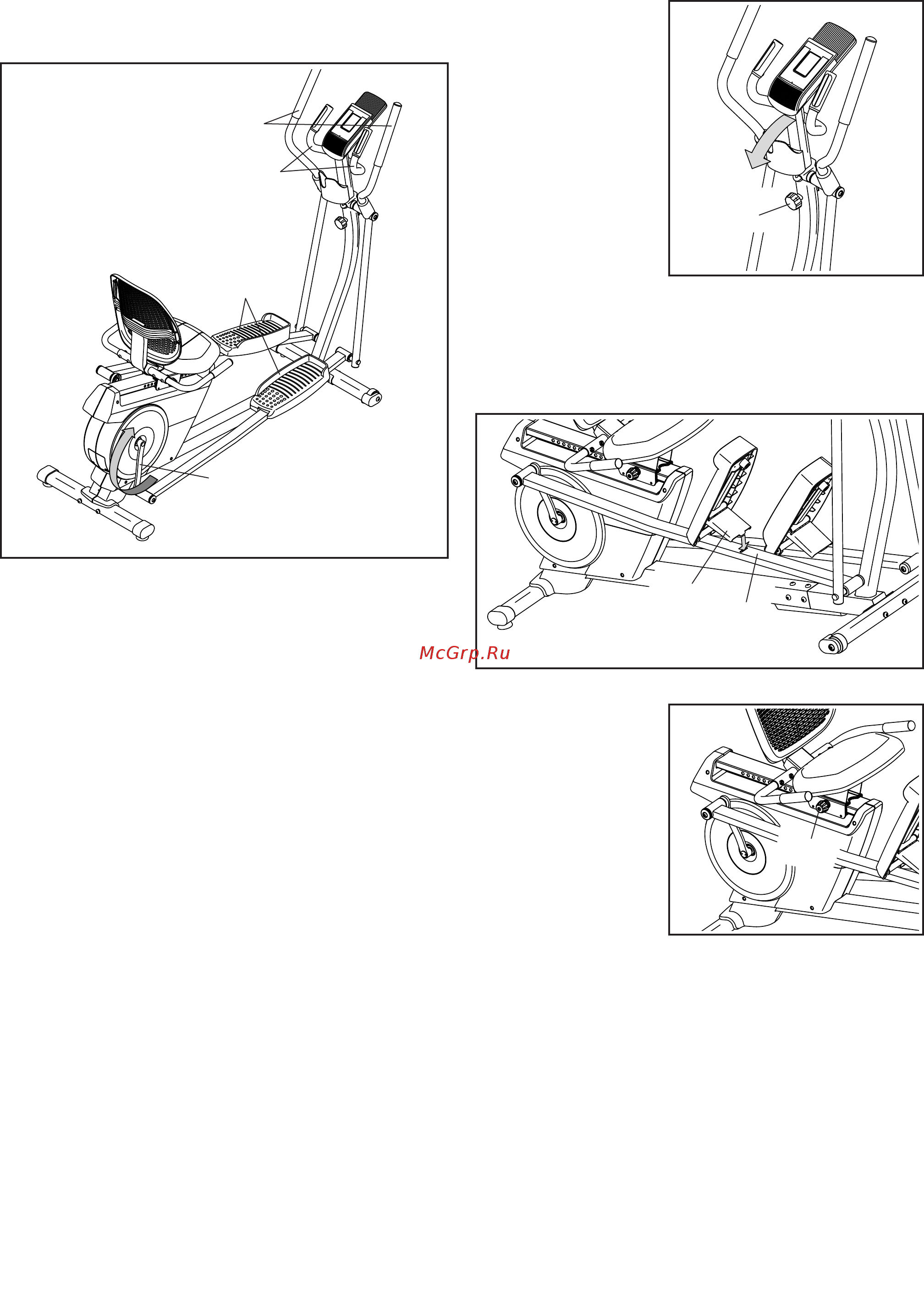 McGrp.Ru