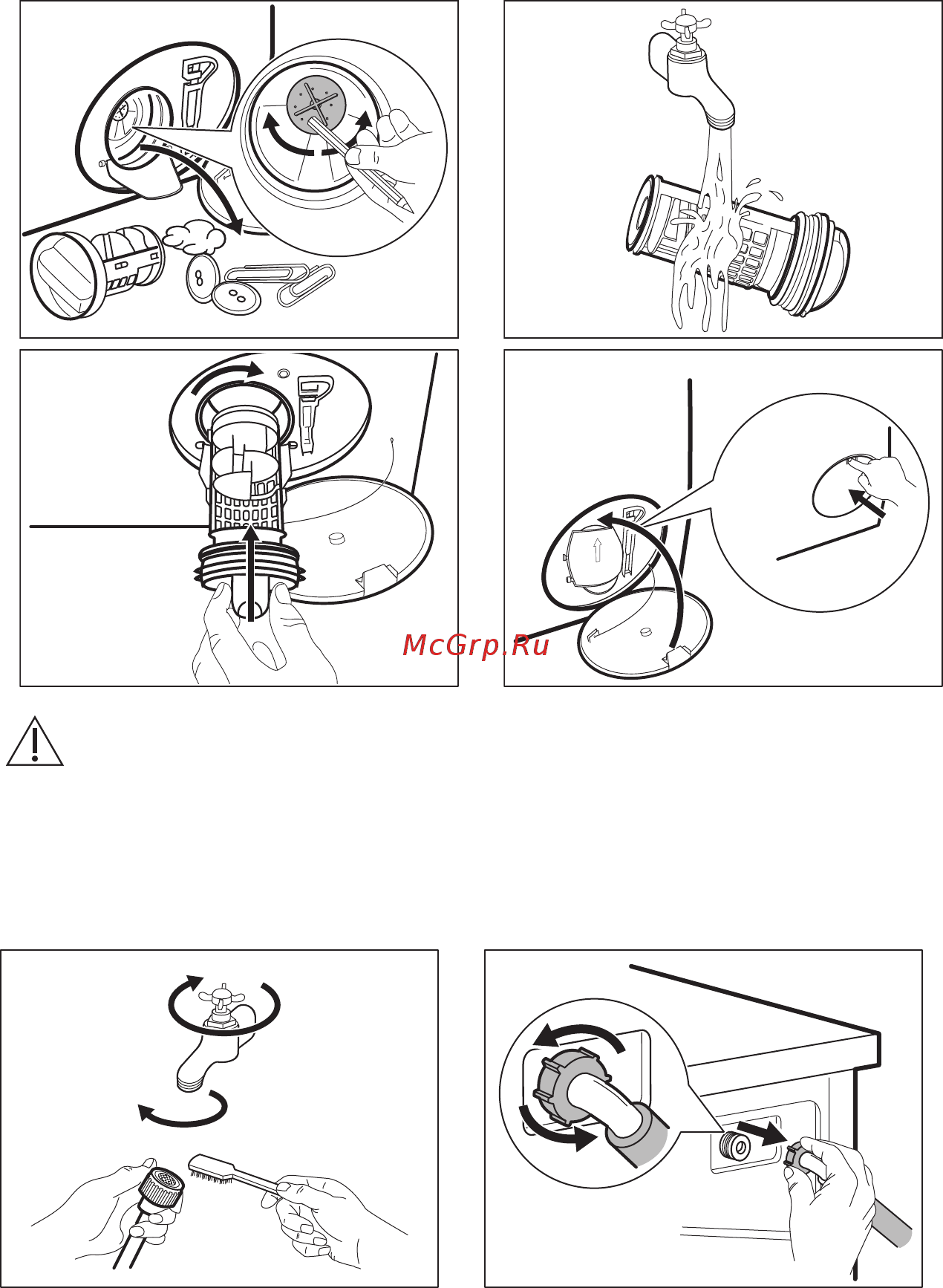 McGrp.Ru