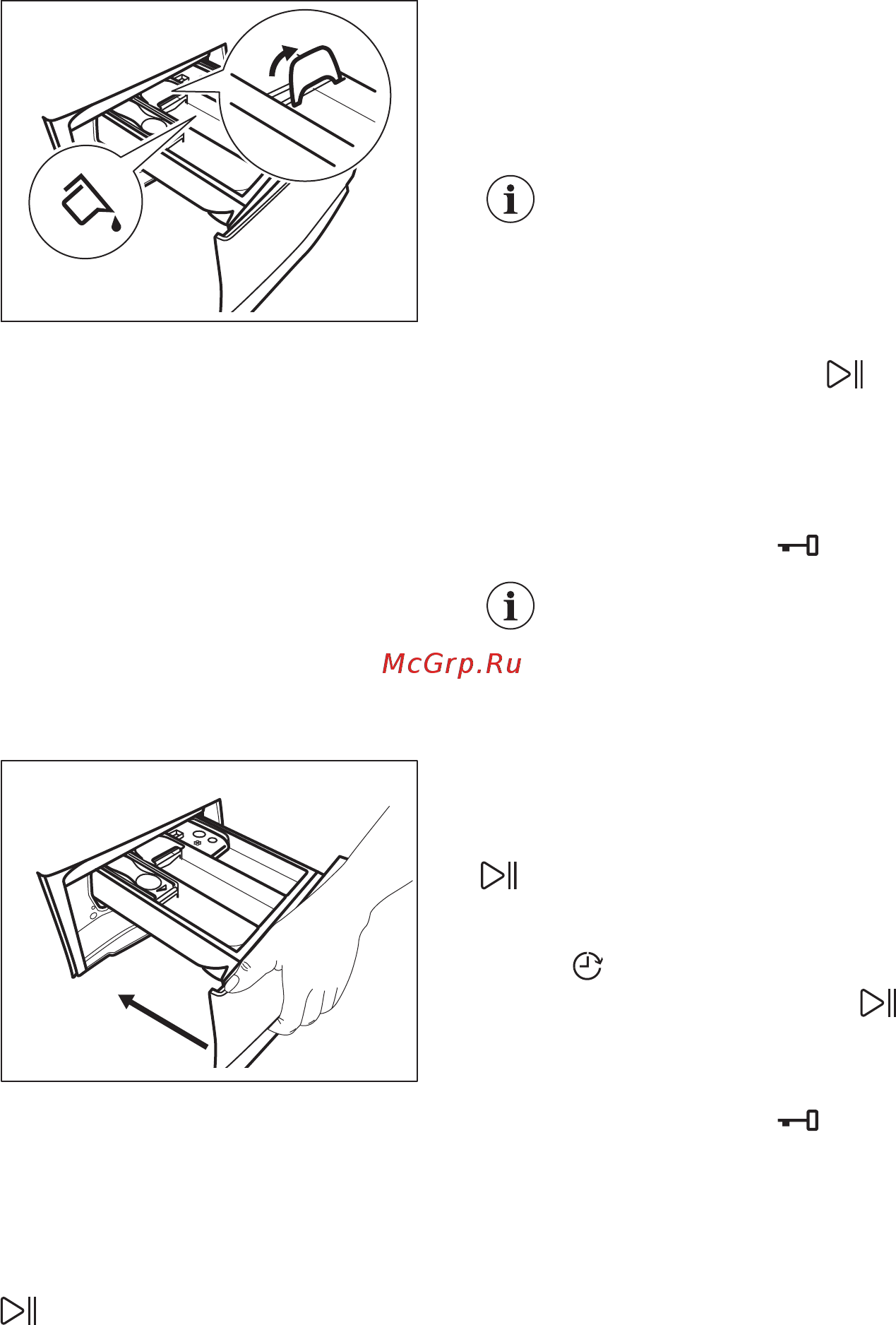 McGrp.Ru