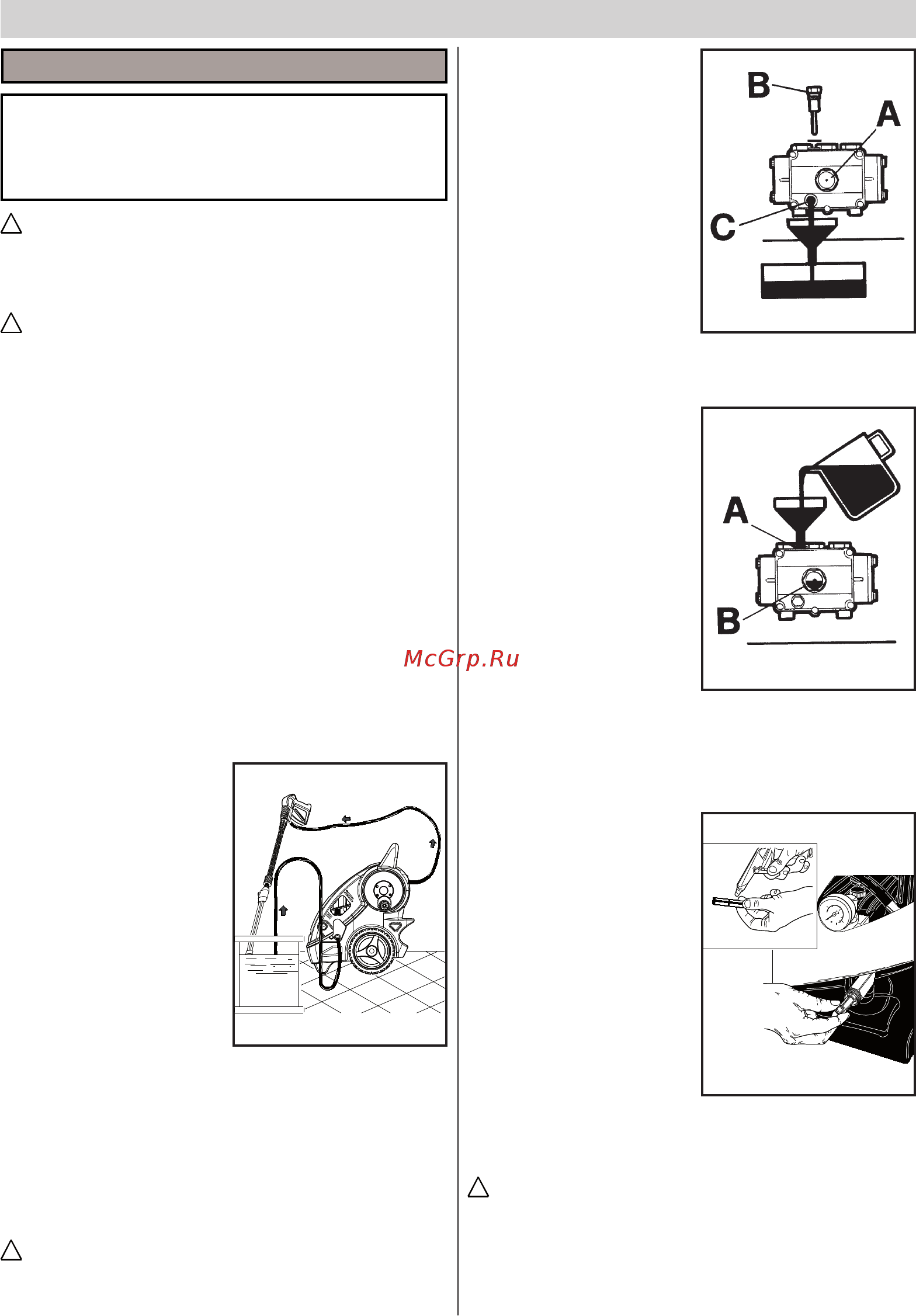 B
A
C

A
B

McGrp.Ru