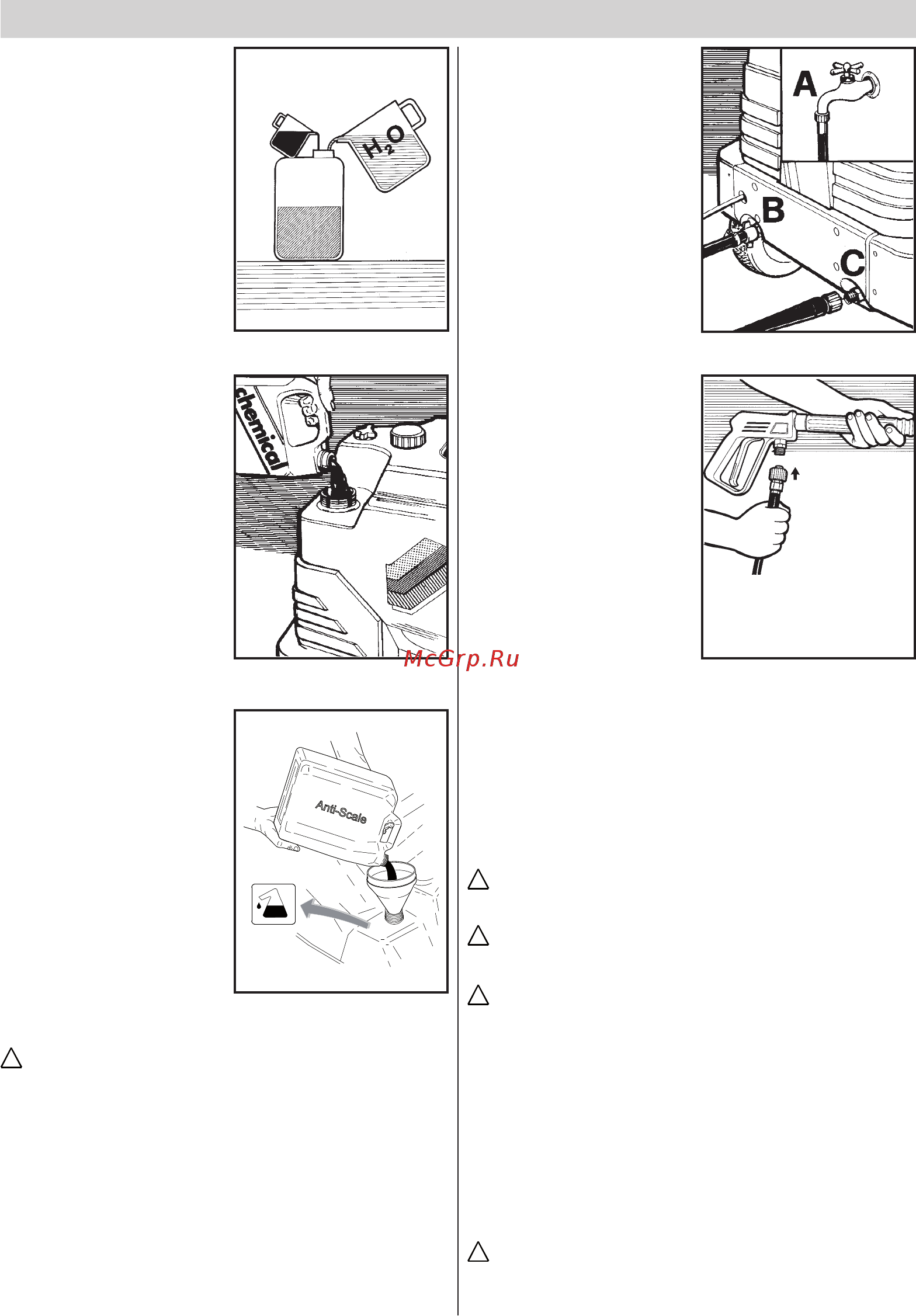 $H_2O$

chemical

Anti-Scale

A

B

C

McGrp.Ru