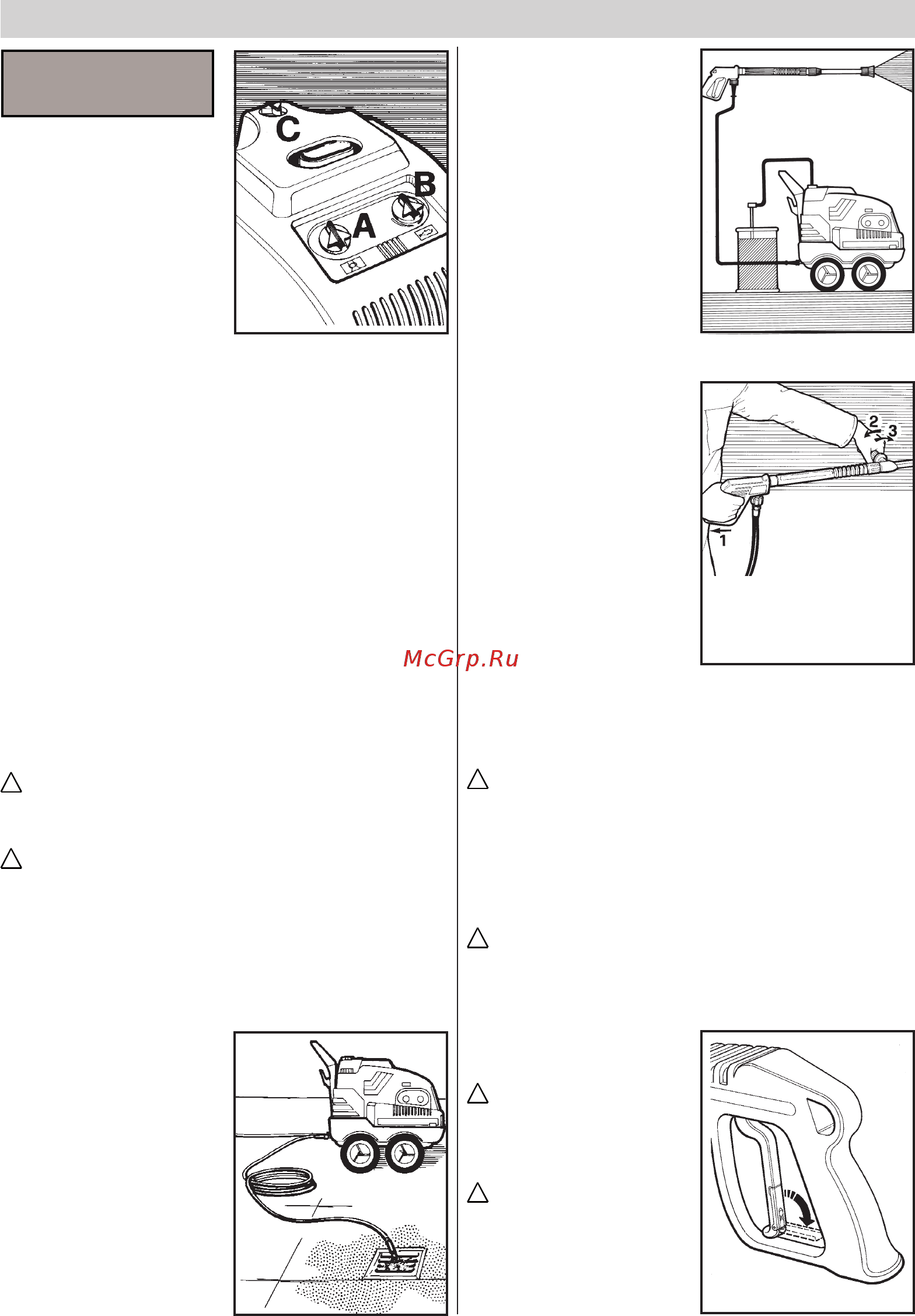 C

B

A

2

3

1

McGrp.Ru