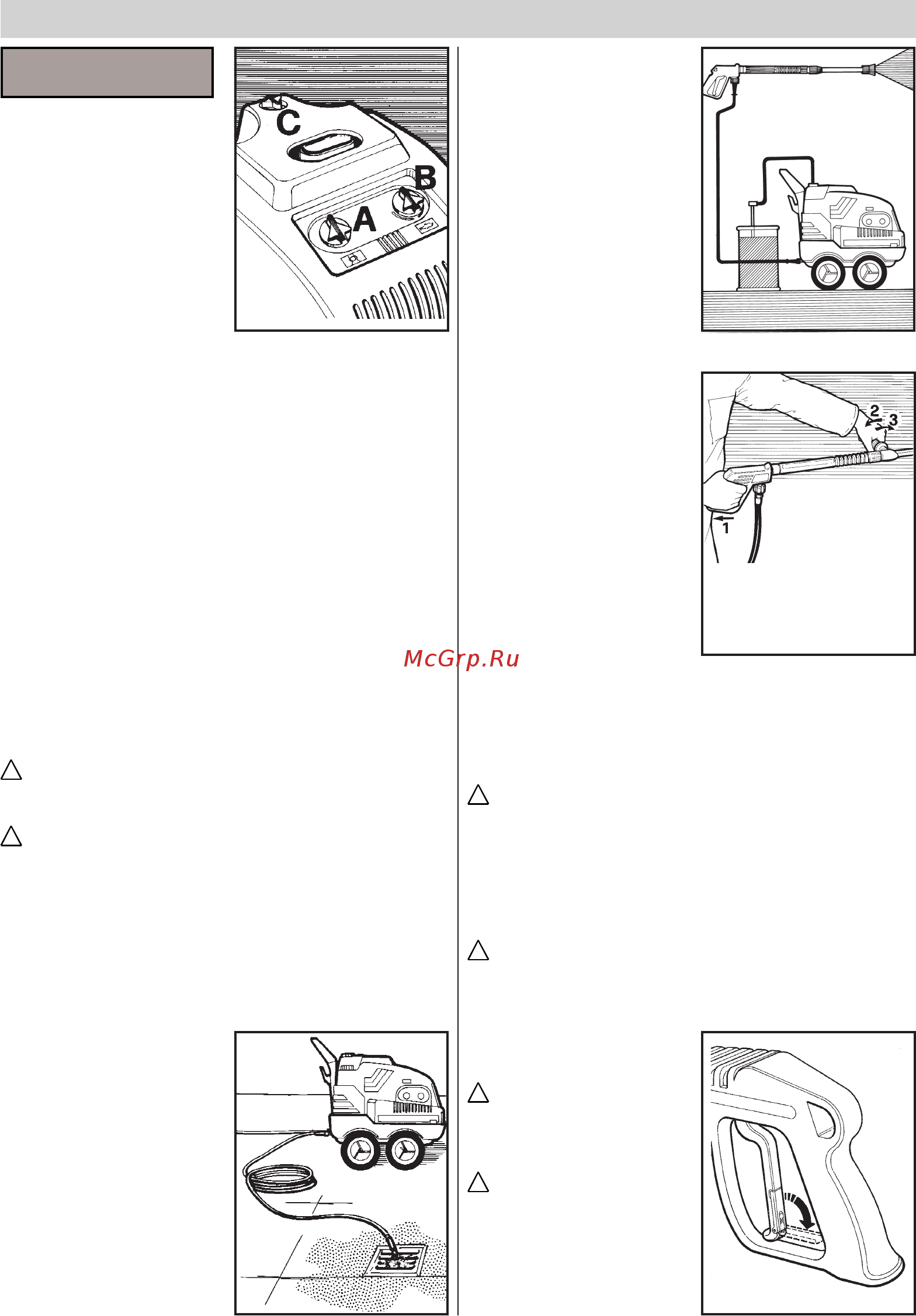 C

B

A

2

3

1

McGrp.Ru