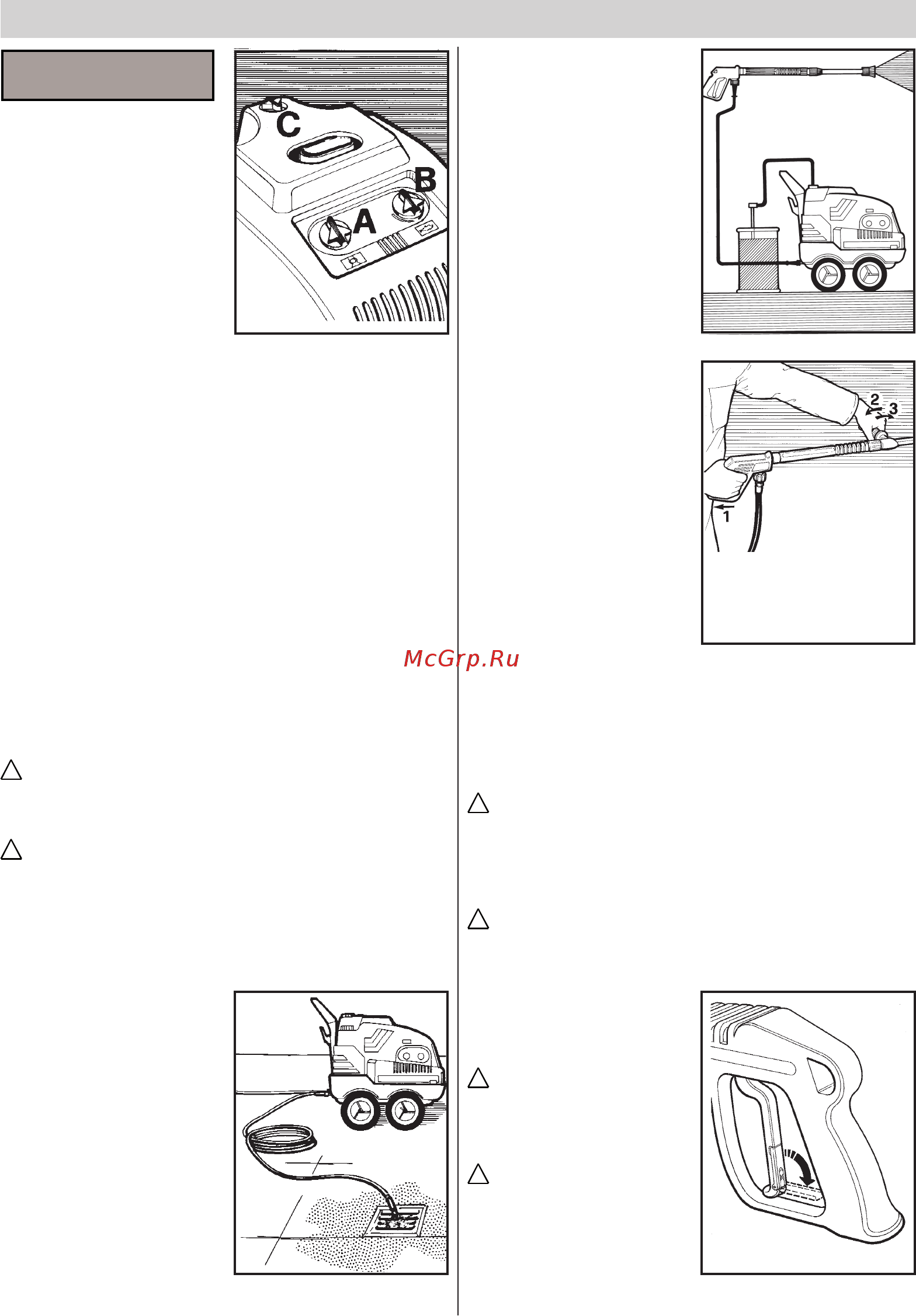 C
B
A

2
3
1

McGrp.Ru