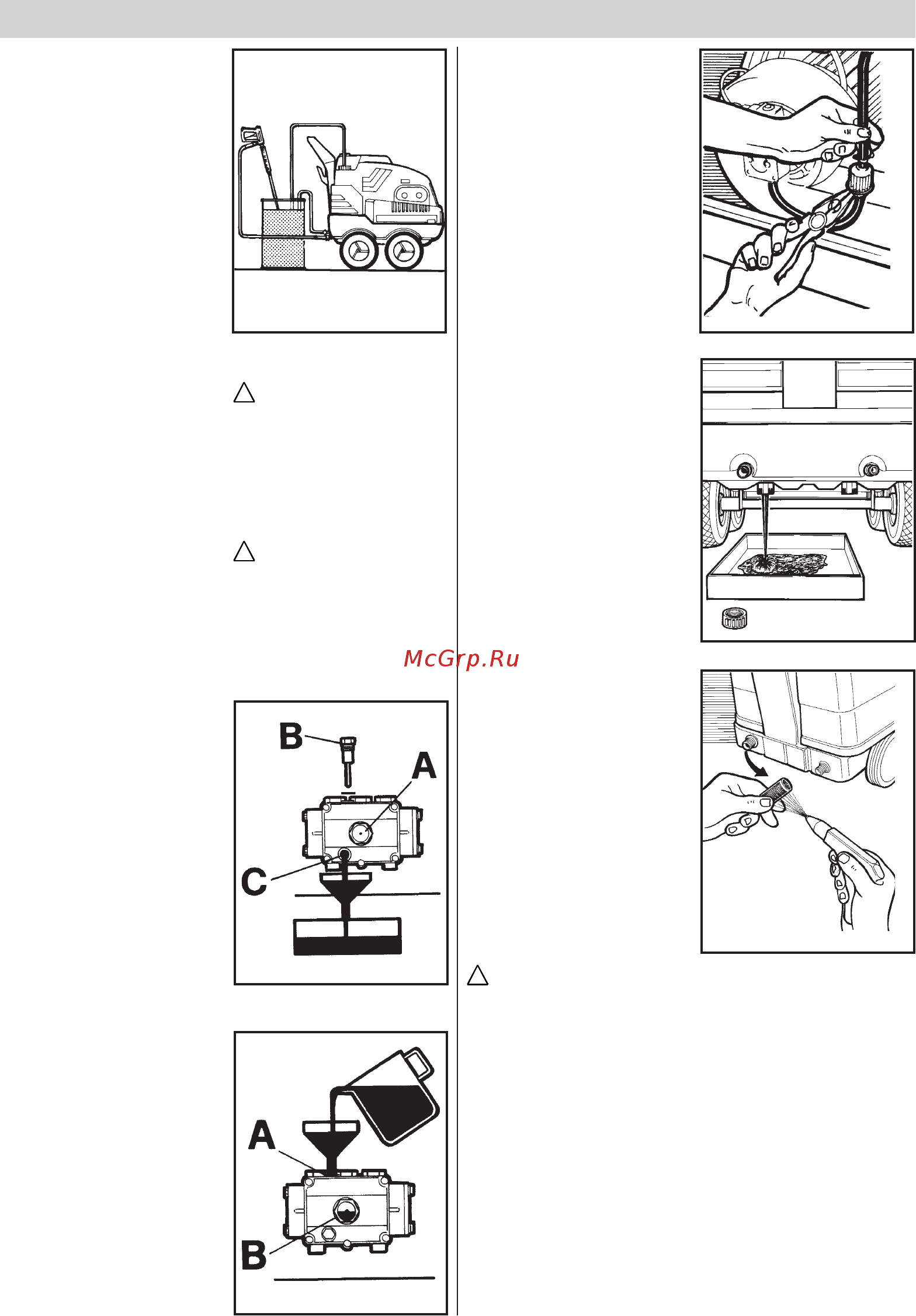 McGrp.Ru

B
A
C

A
B