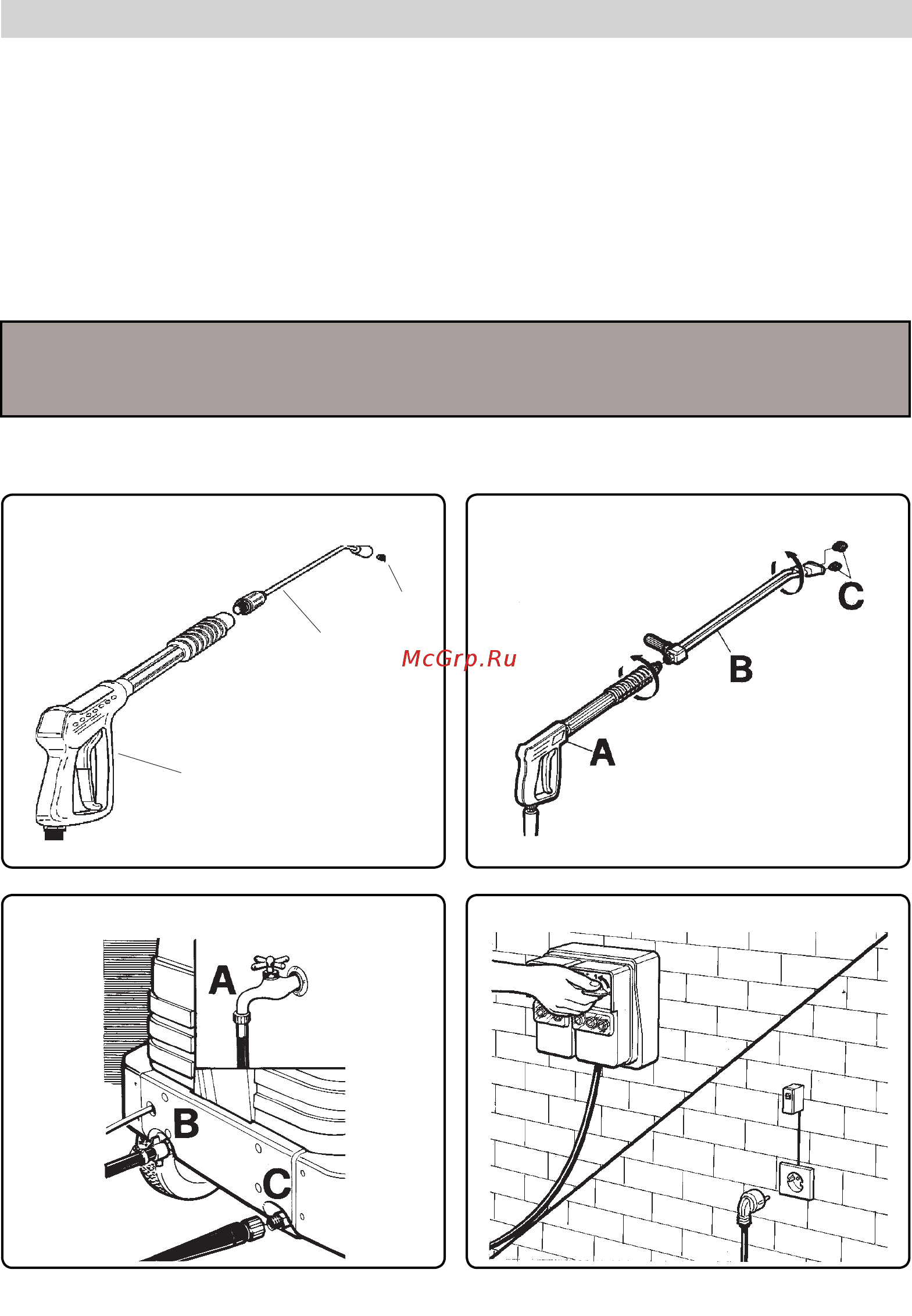 McGrp.Ru

C

B

A

A

B

C