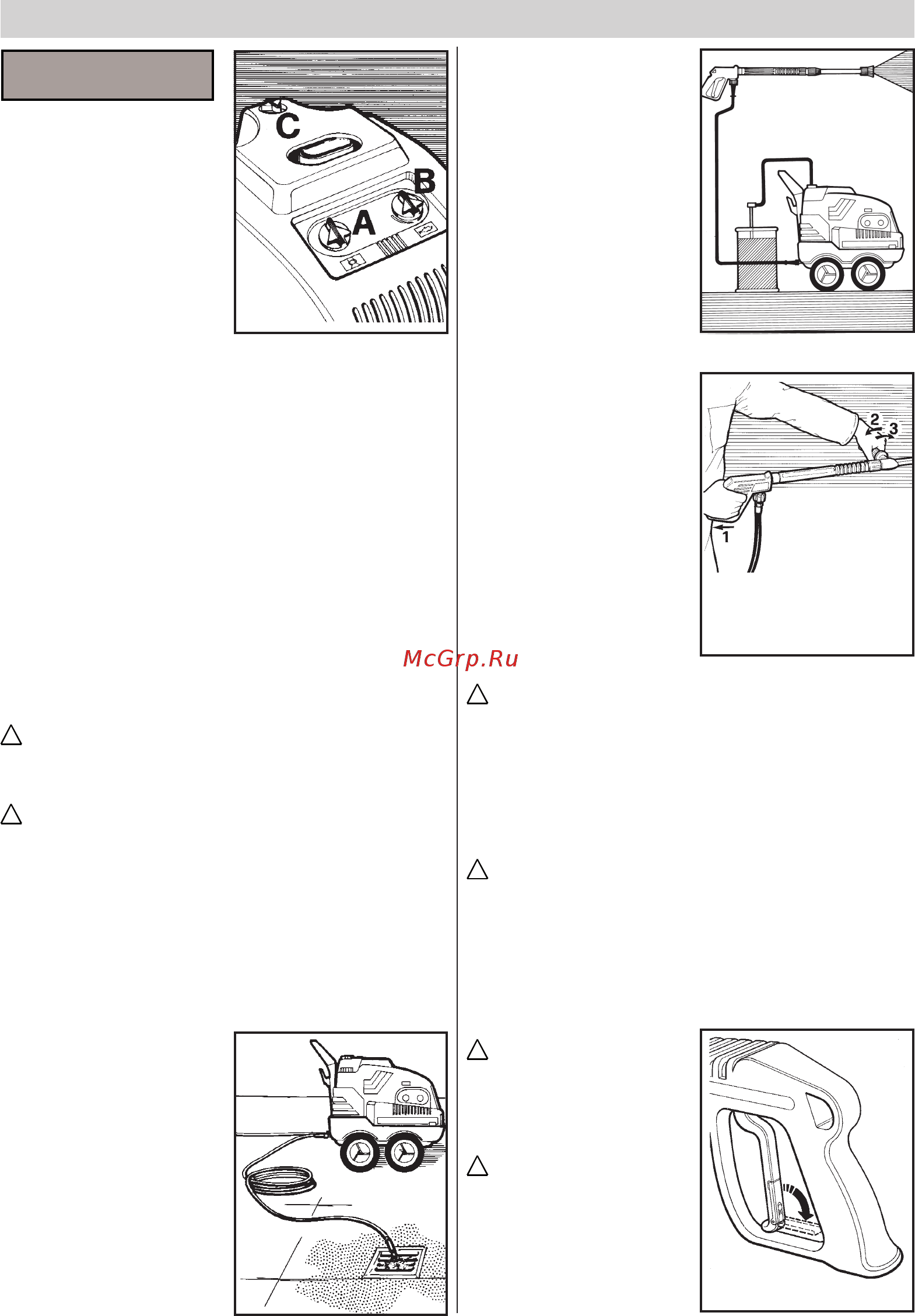 C
B
A

2
3
1

McGrp.Ru