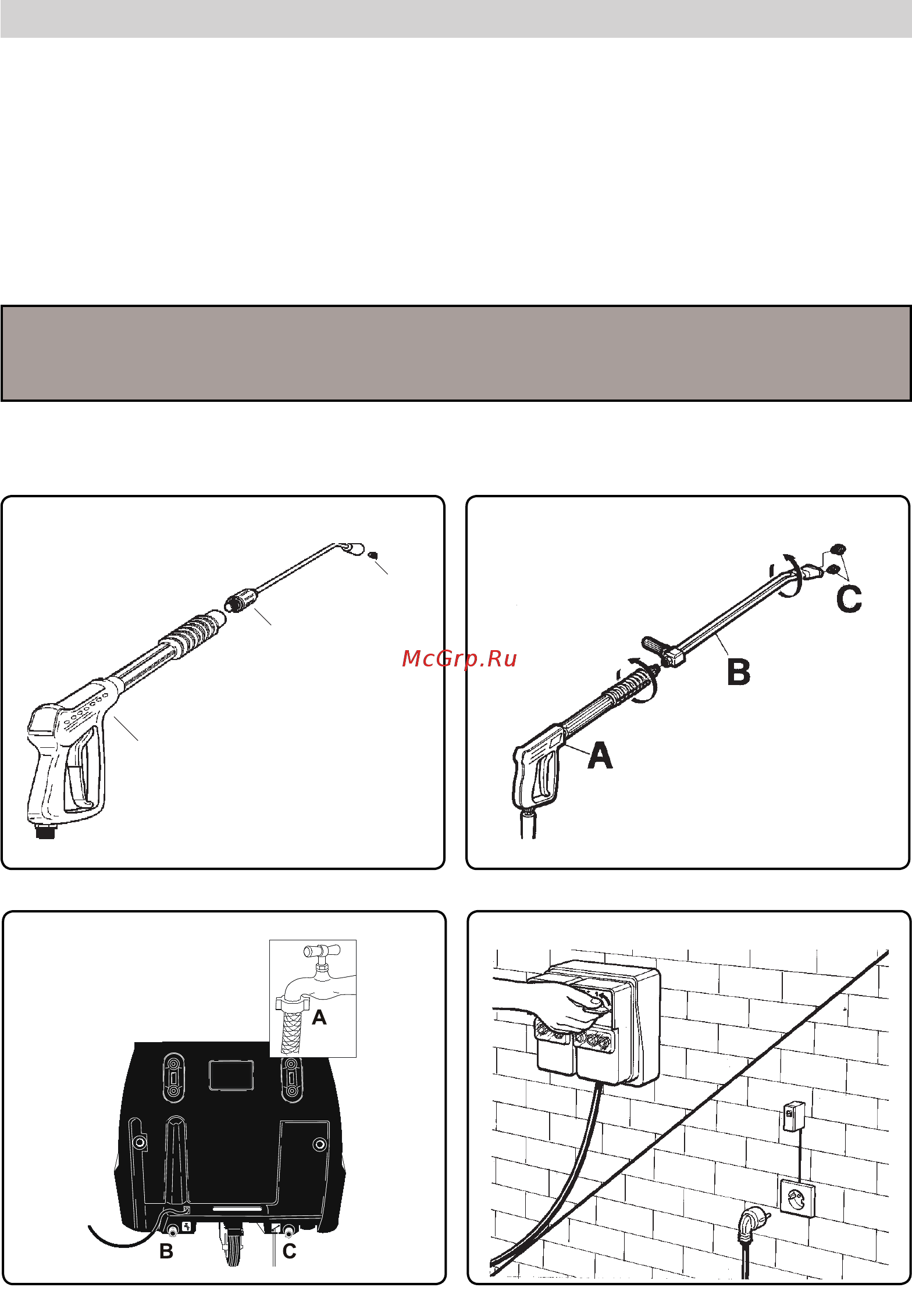 McGrp.Ru

C

B

A

A

B

C