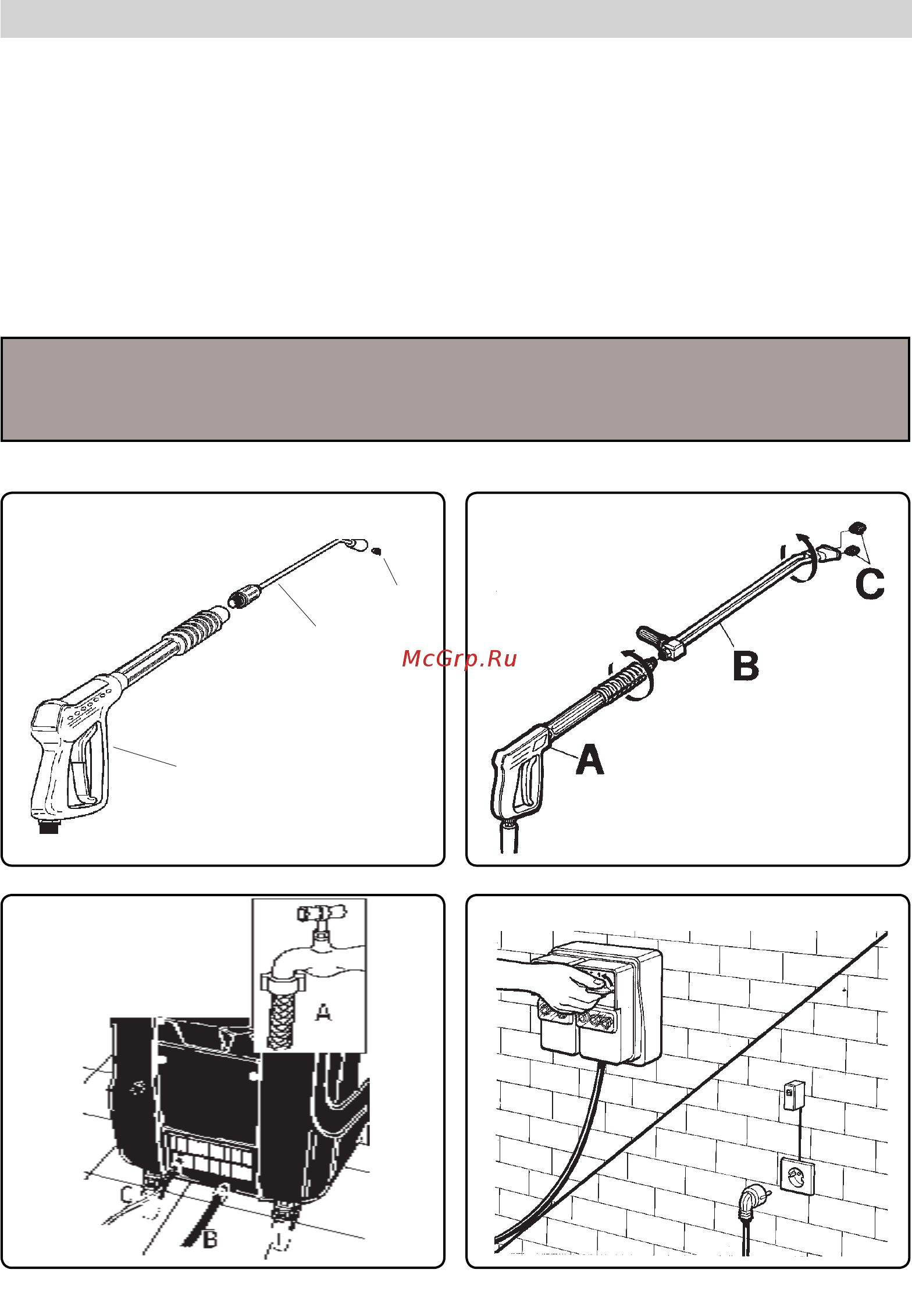 McGrp.Ru

C

B

A

A

C

B