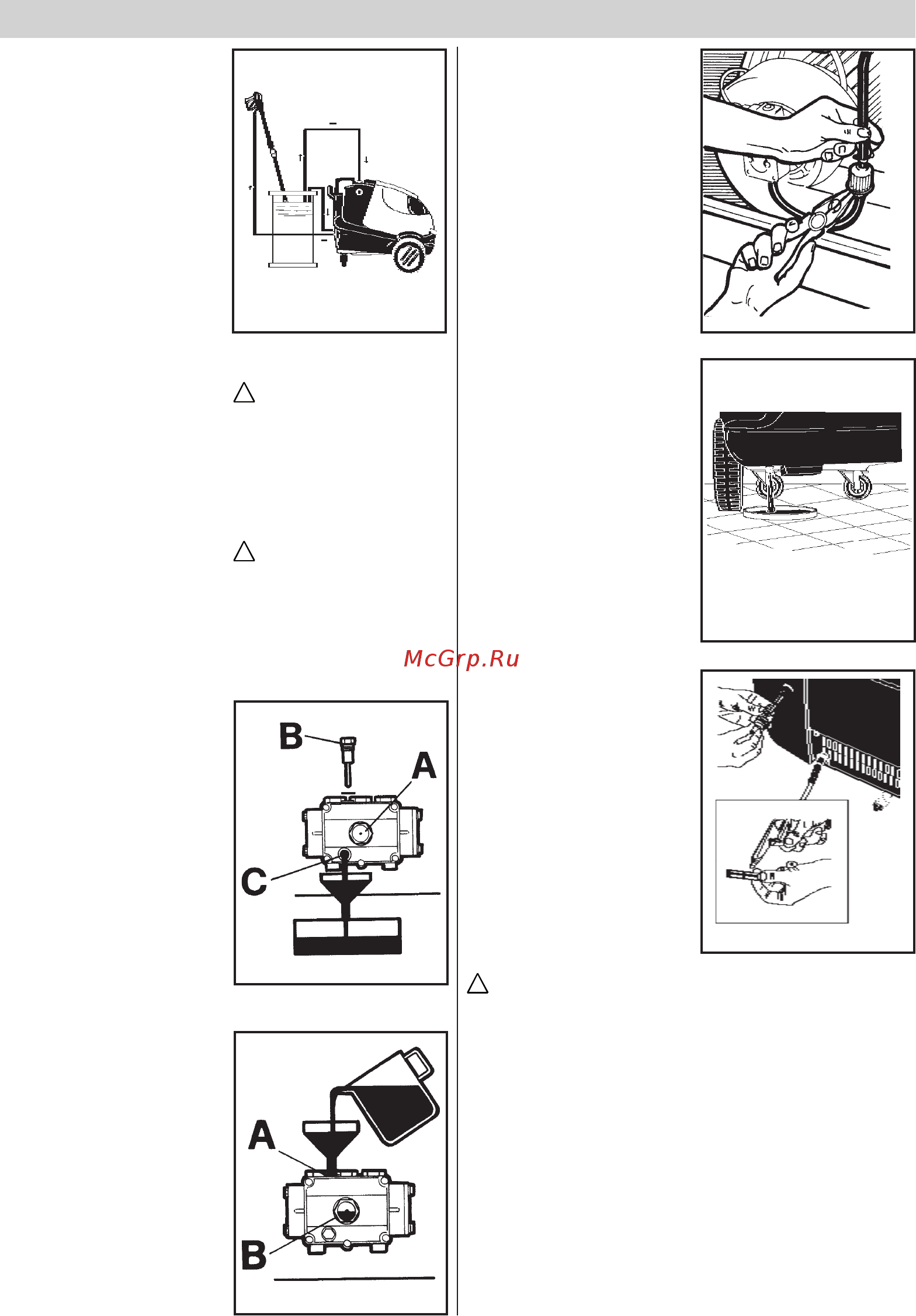 McGrp.Ru

B

A

C

A

B