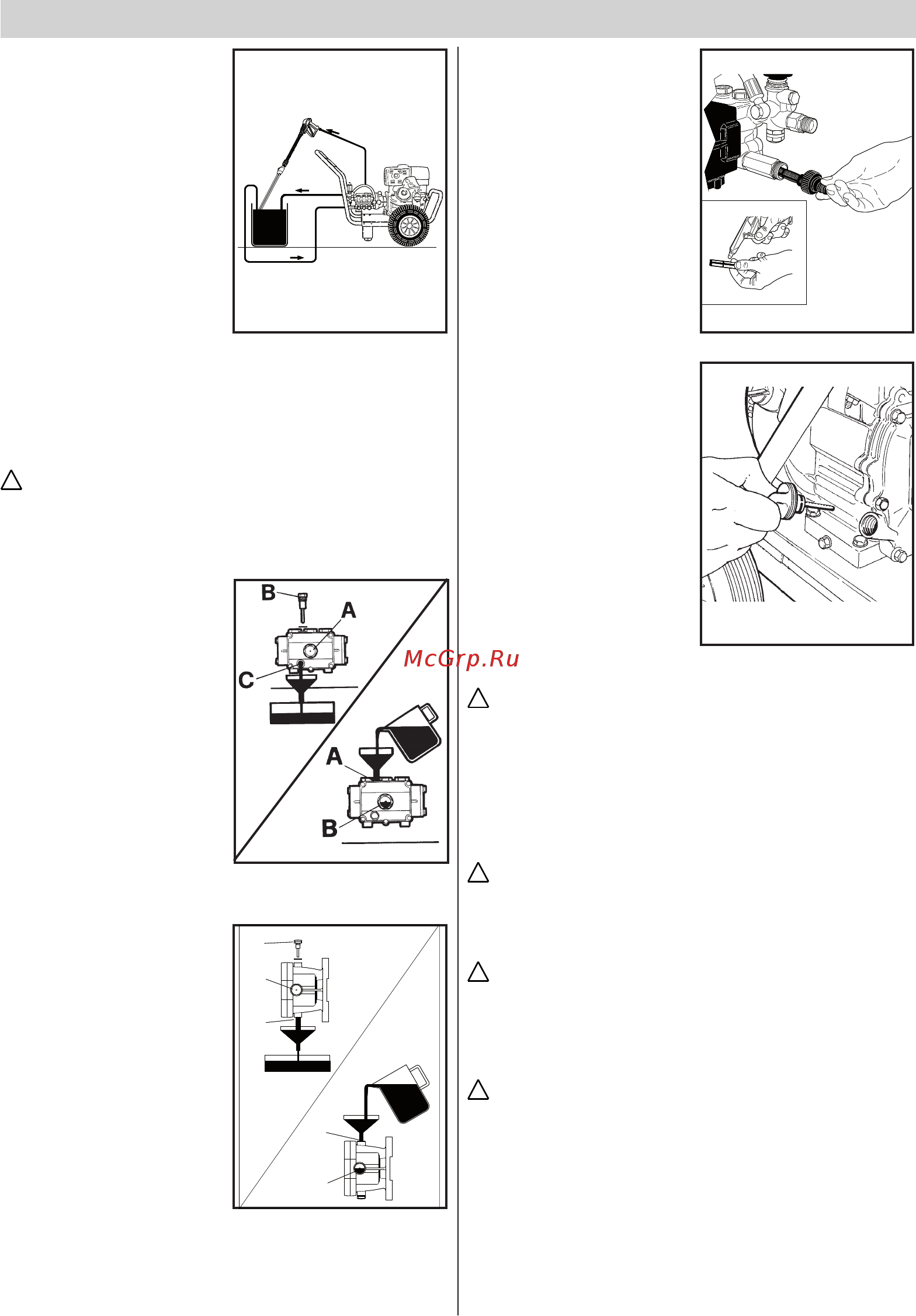 B
A
C
A
B

McGrp.Ru