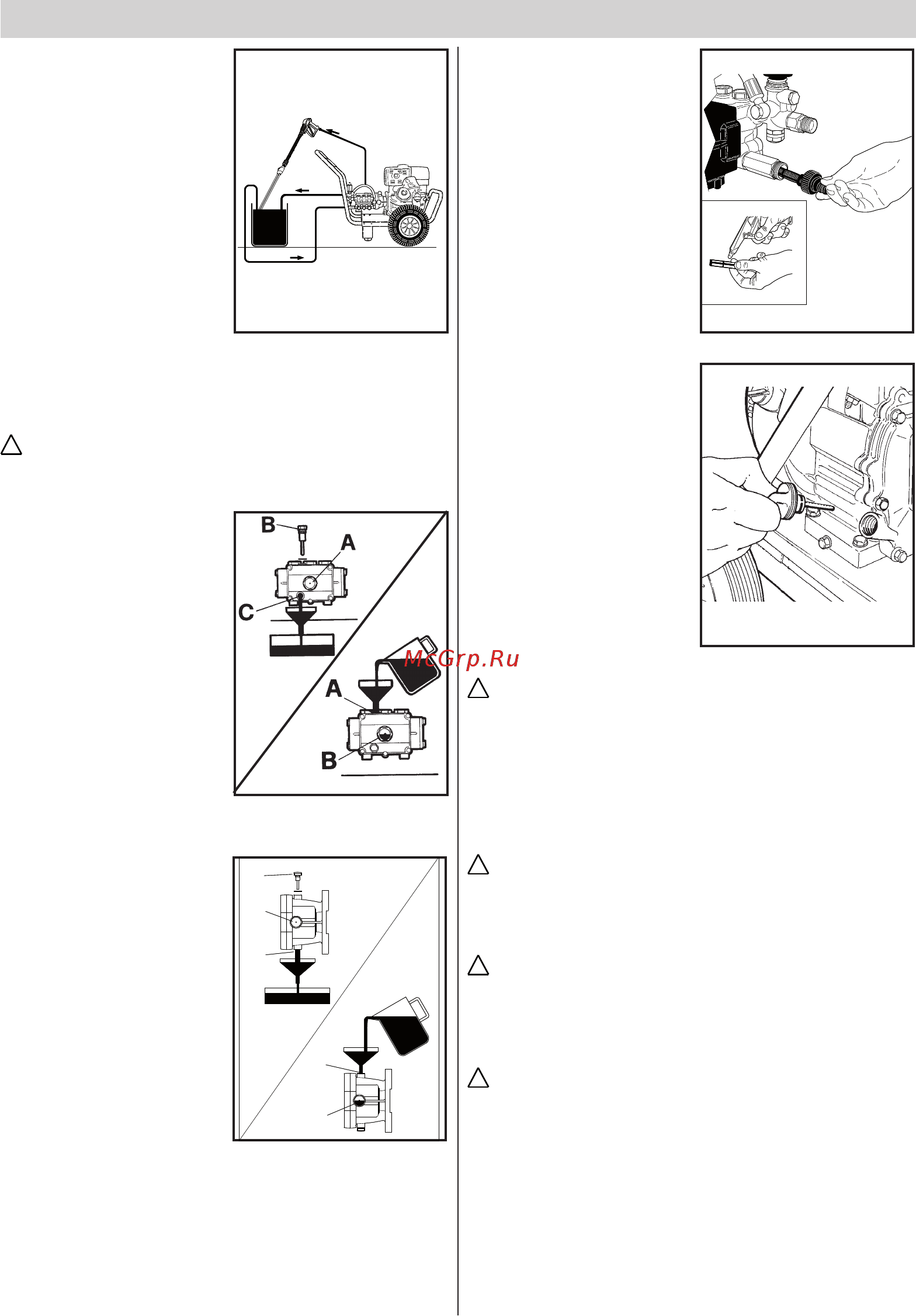 B

A

C

A

B

McGrp.Ru